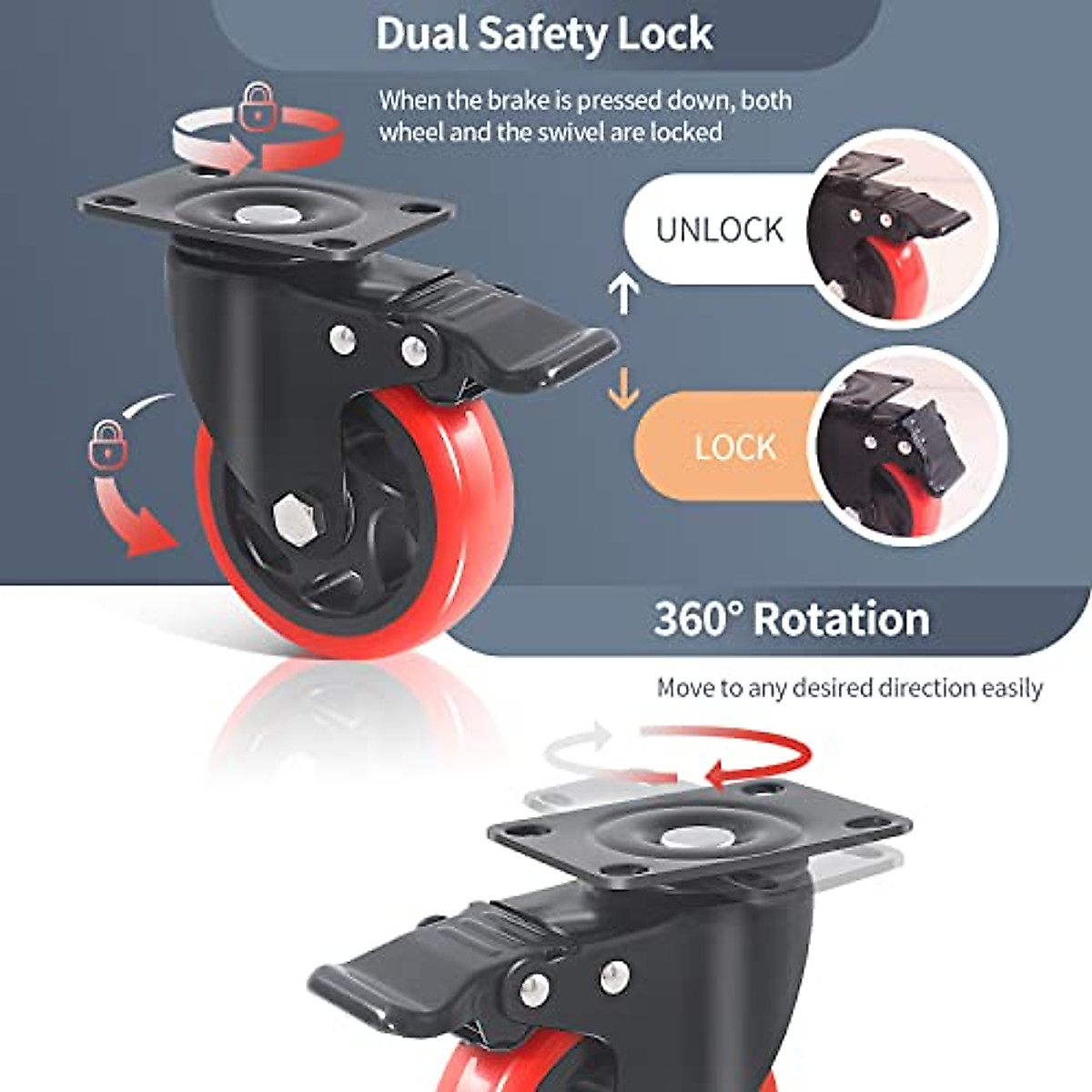 Dual Safety Lock

When the brake is pressed down, both wheel and the swivel are locked

UNLOCK

LOCK

360° Rotation

Move to any desired direction easily