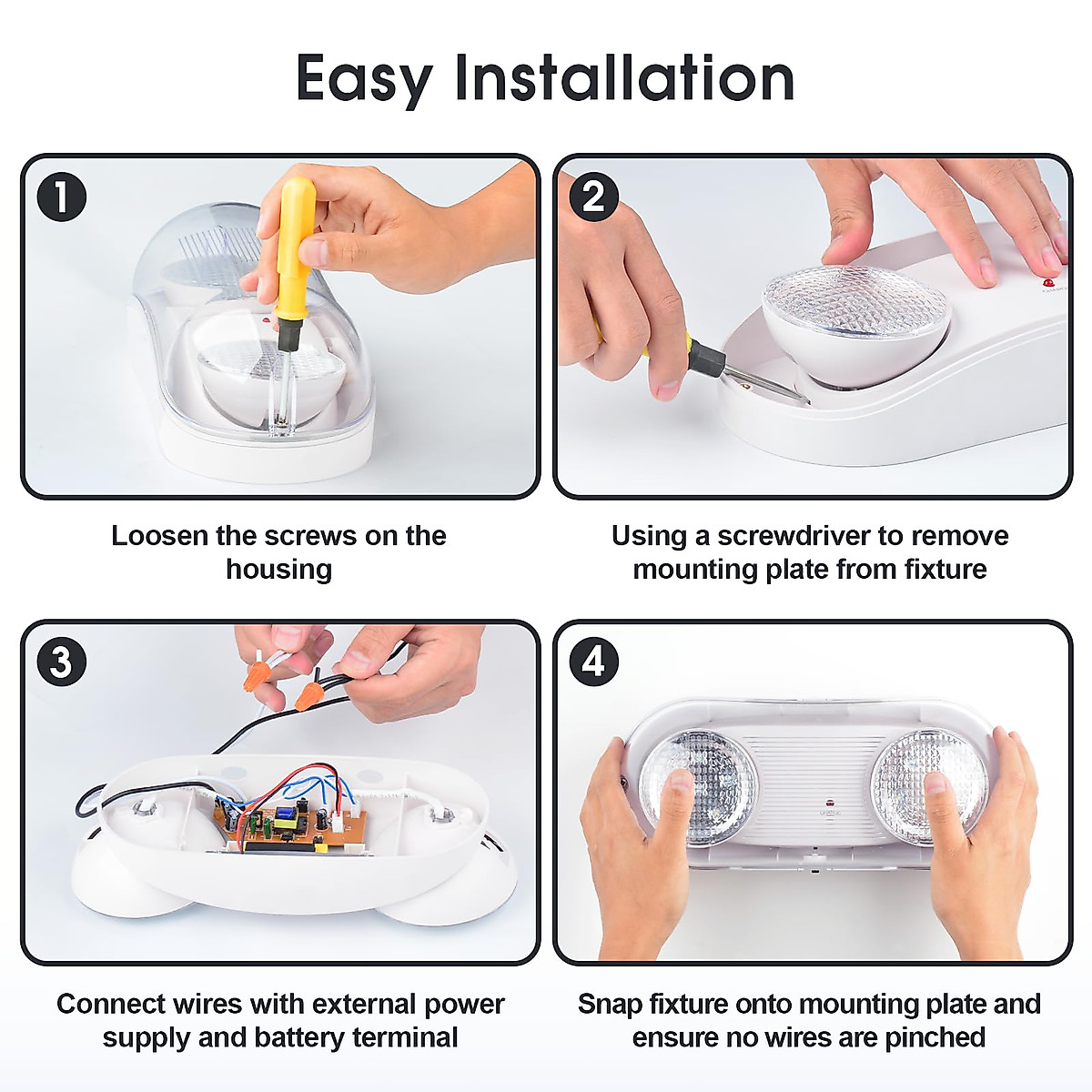 Easy Installation

1

Loosen the screws on the housing

2

Using a screwdriver to remove mounting plate from fixture

3

Connect wires with external power supply and battery terminal

4

Snap fixture onto mounting plate and ensure no wires are pinched