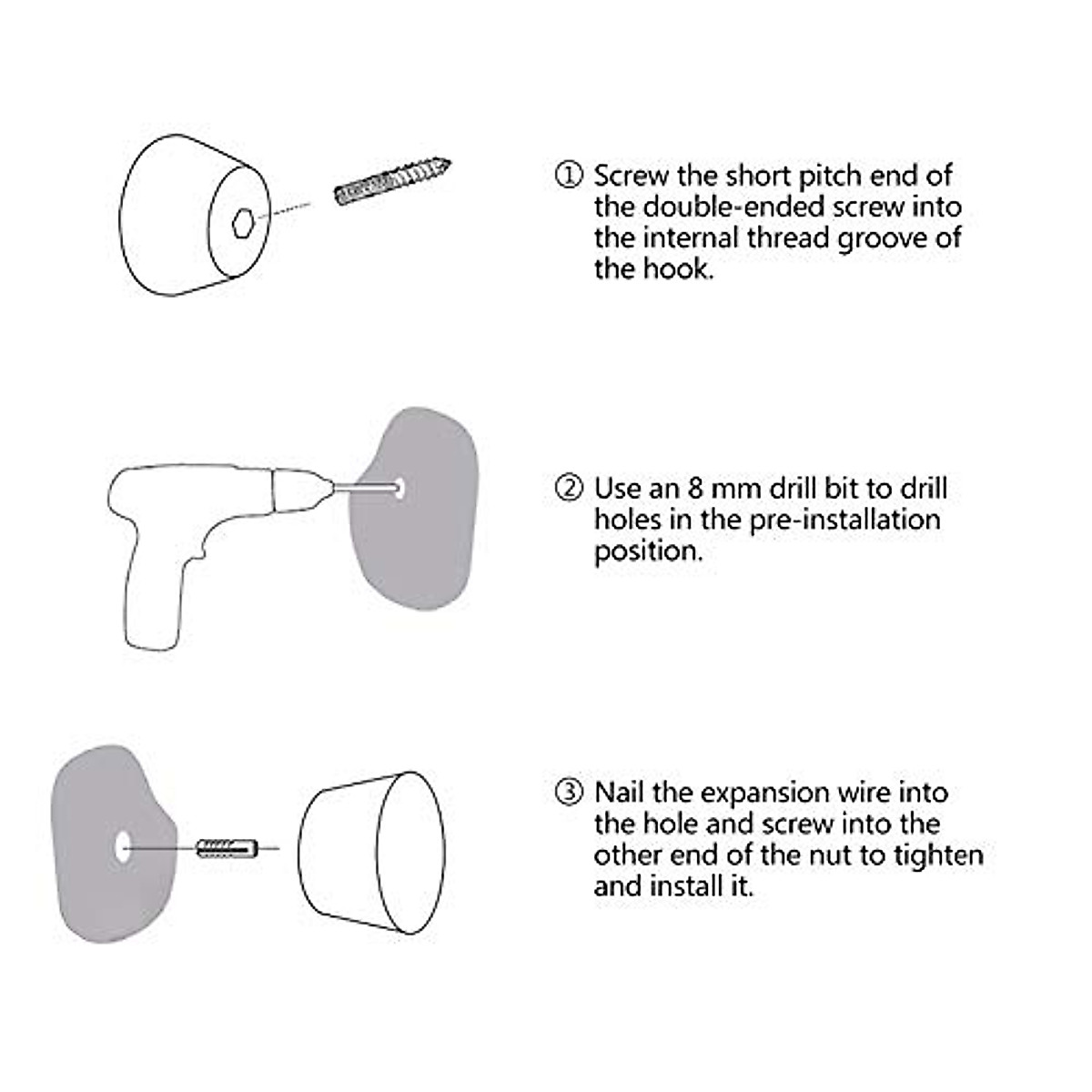 ① Screw the short pitch end of the double-ended screw into the internal thread groove of the hook.

② Use an 8 mm drill bit to drill holes in the pre-installation position.

③ Nail the expansion wire into the hole and screw into the other end of the nut to tighten and install it.