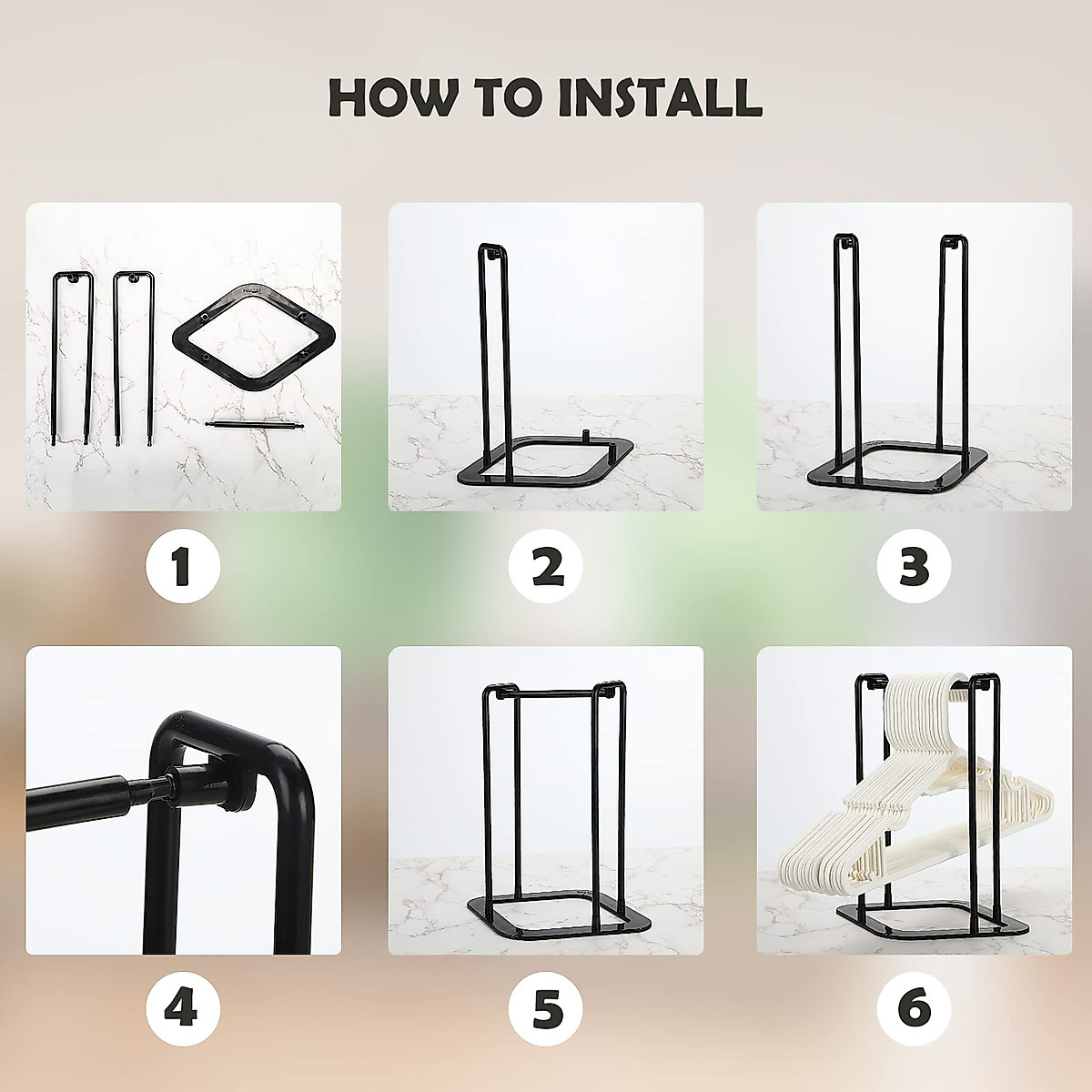 HOW TO INSTALL

1

2

3

4

5

6