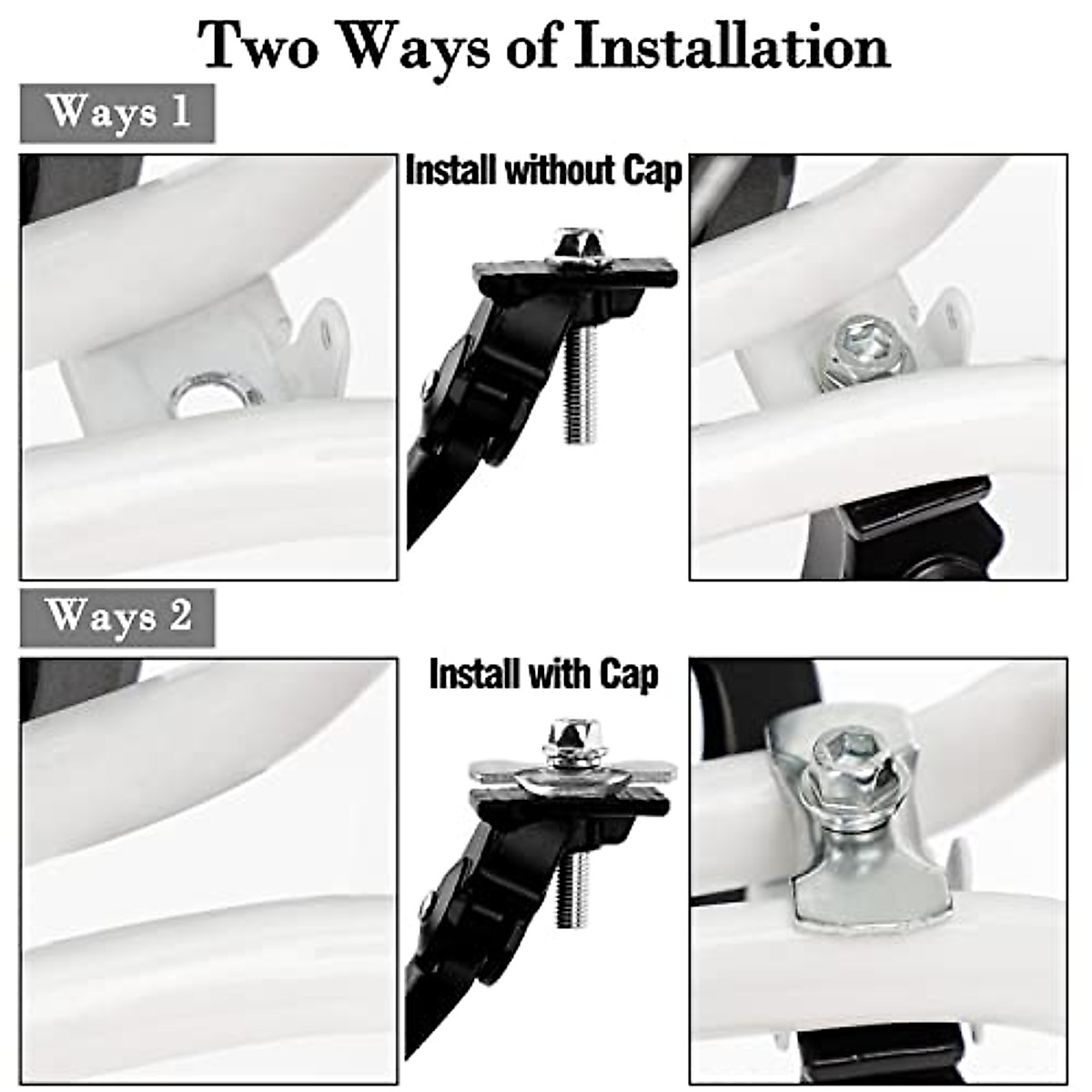 Two Ways of Installation

Ways 1

Install without Cap

Ways 2

Install with Cap