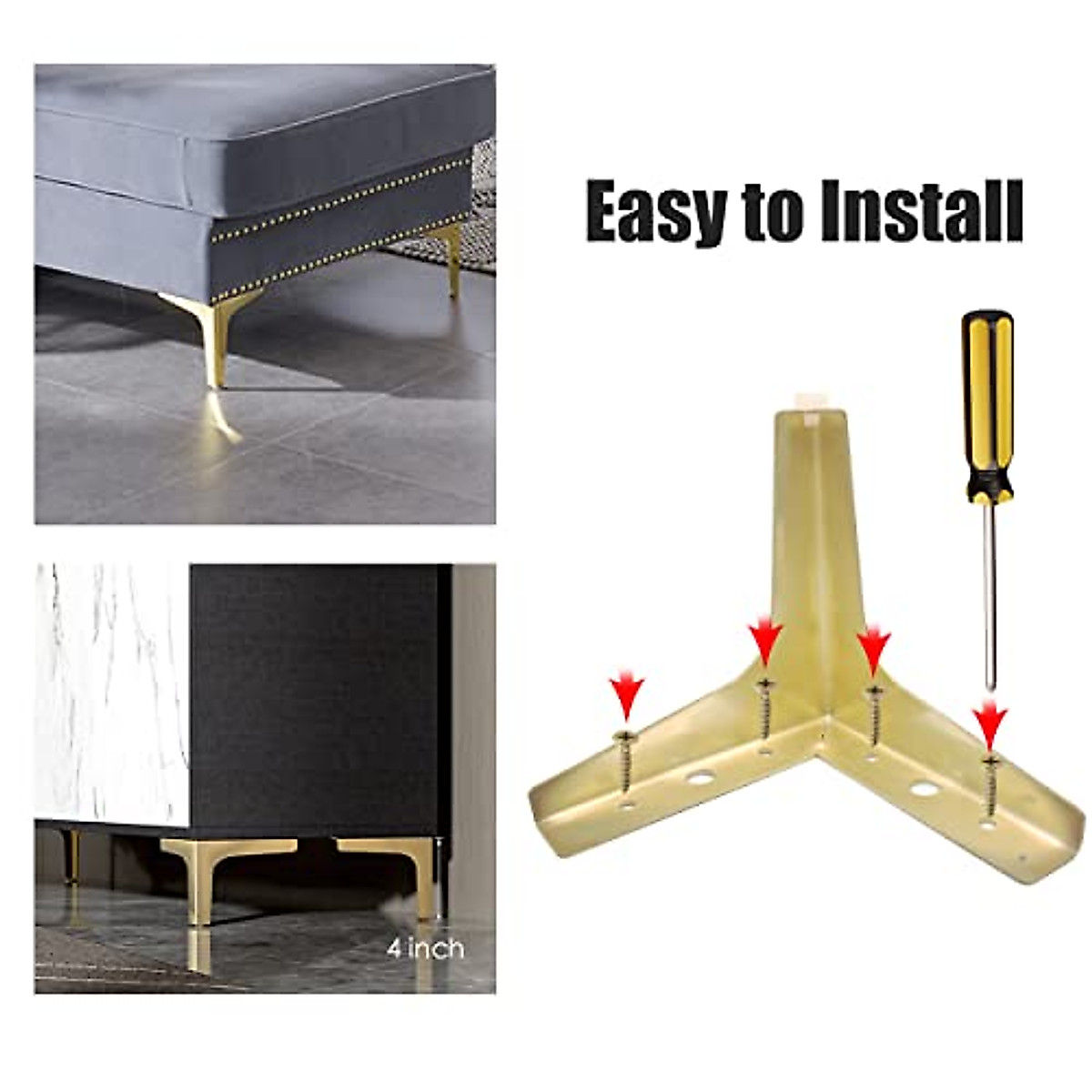 Easy to Install

4 inch