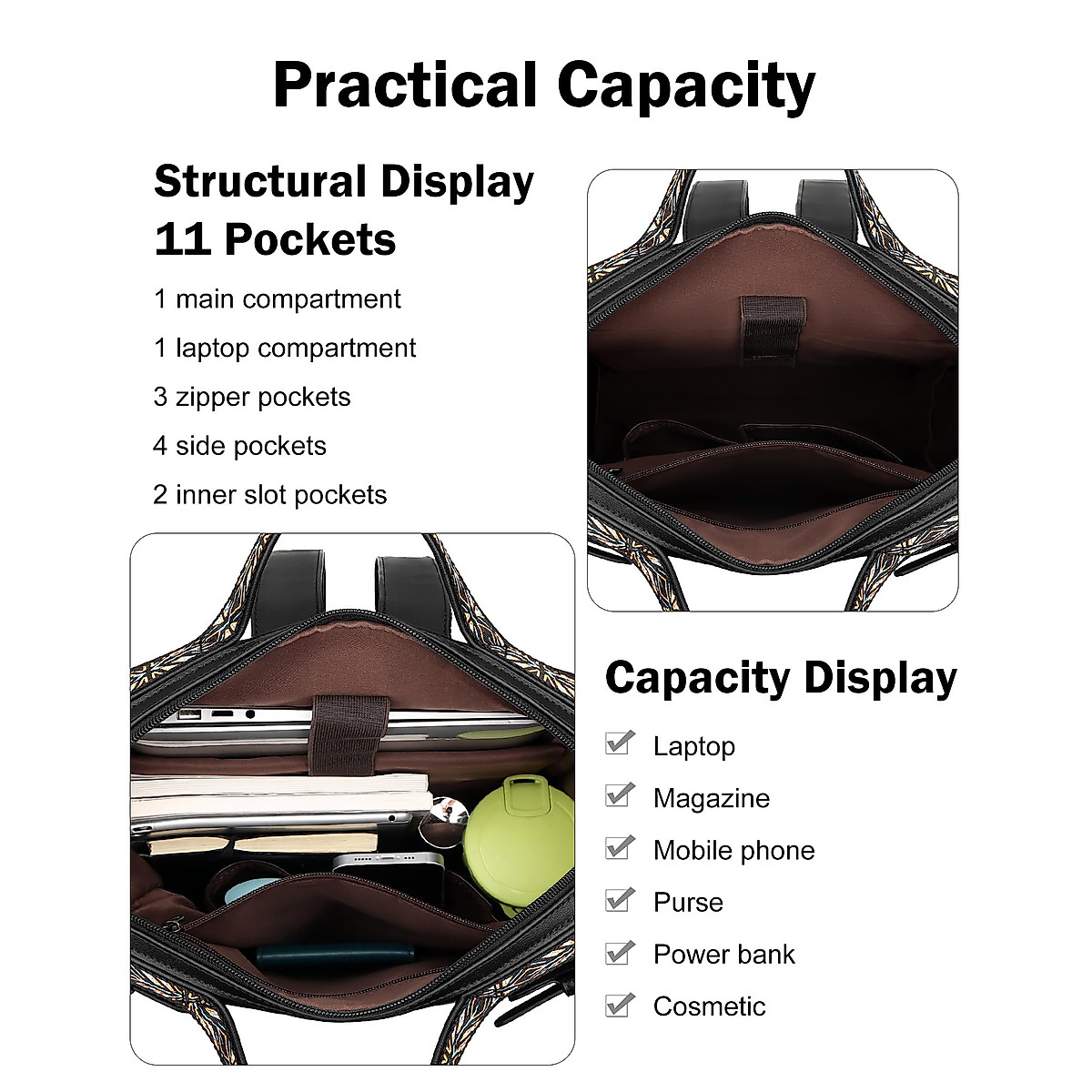 Practical Capacity

Structural Display
11 Pockets

1 main compartment

1 laptop compartment

3 zipper pockets

4 side pockets

2 inner slot pockets

Capacity Display

Laptop

Magazine

Mobile phone

Purse

Power bank

Cosmetic