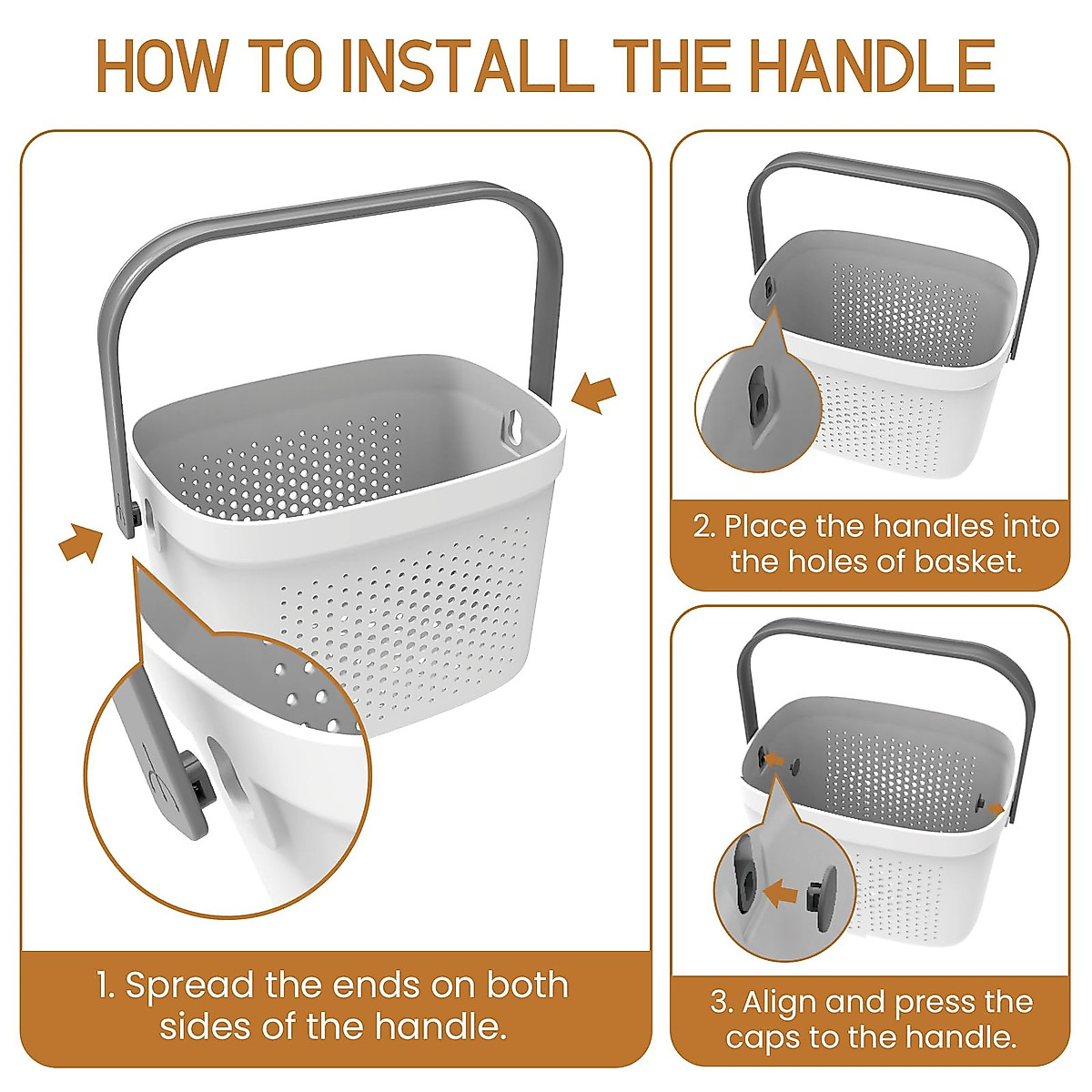 HOW TO INSTALL THE HANDLE

1. Spread the ends on both sides of the handle.

2. Place the handles into the holes of basket.

3. Align and press the caps to the handle.