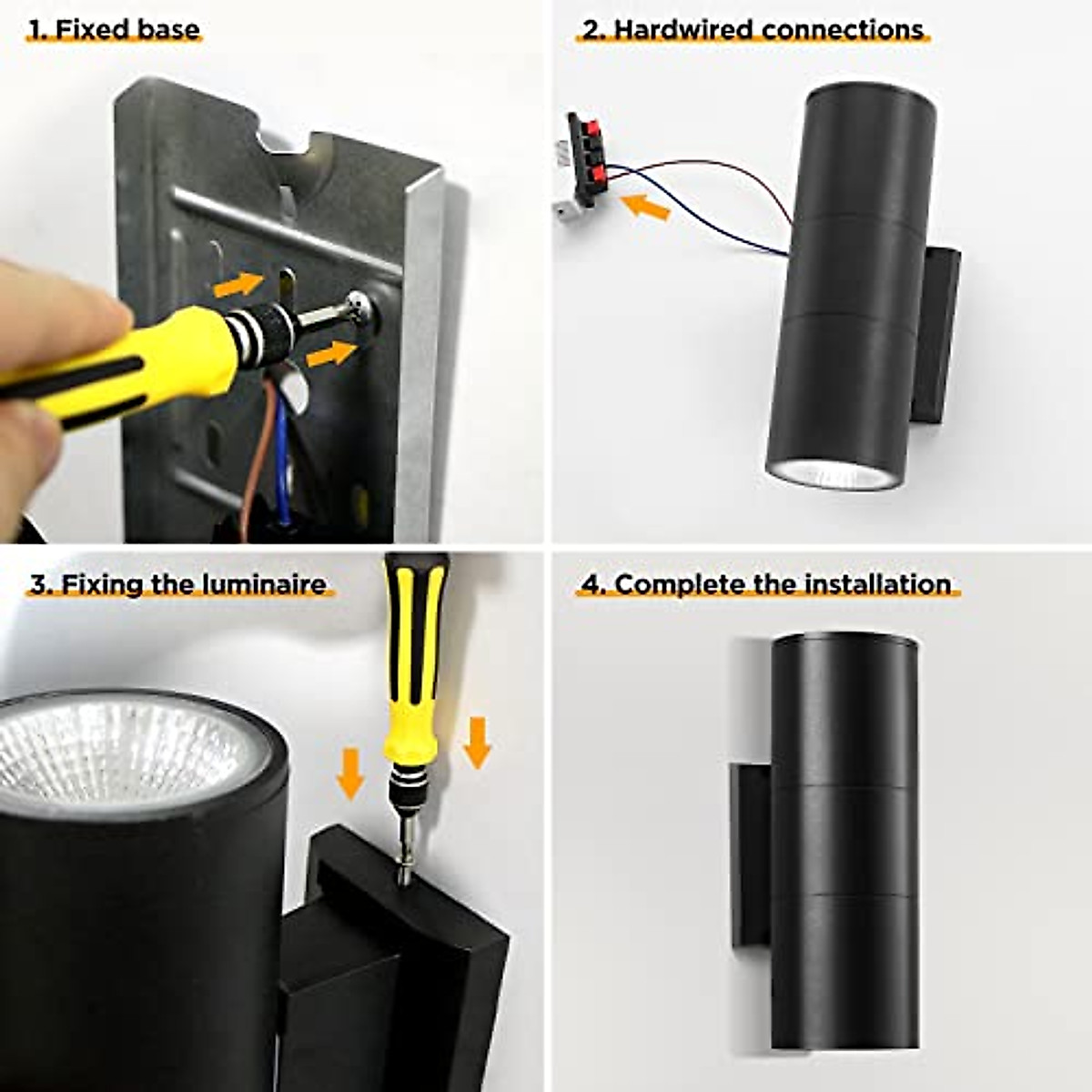 1. Fixed base

2. Hardwired connections

3. Fixing the luminaire

4. Complete the installation