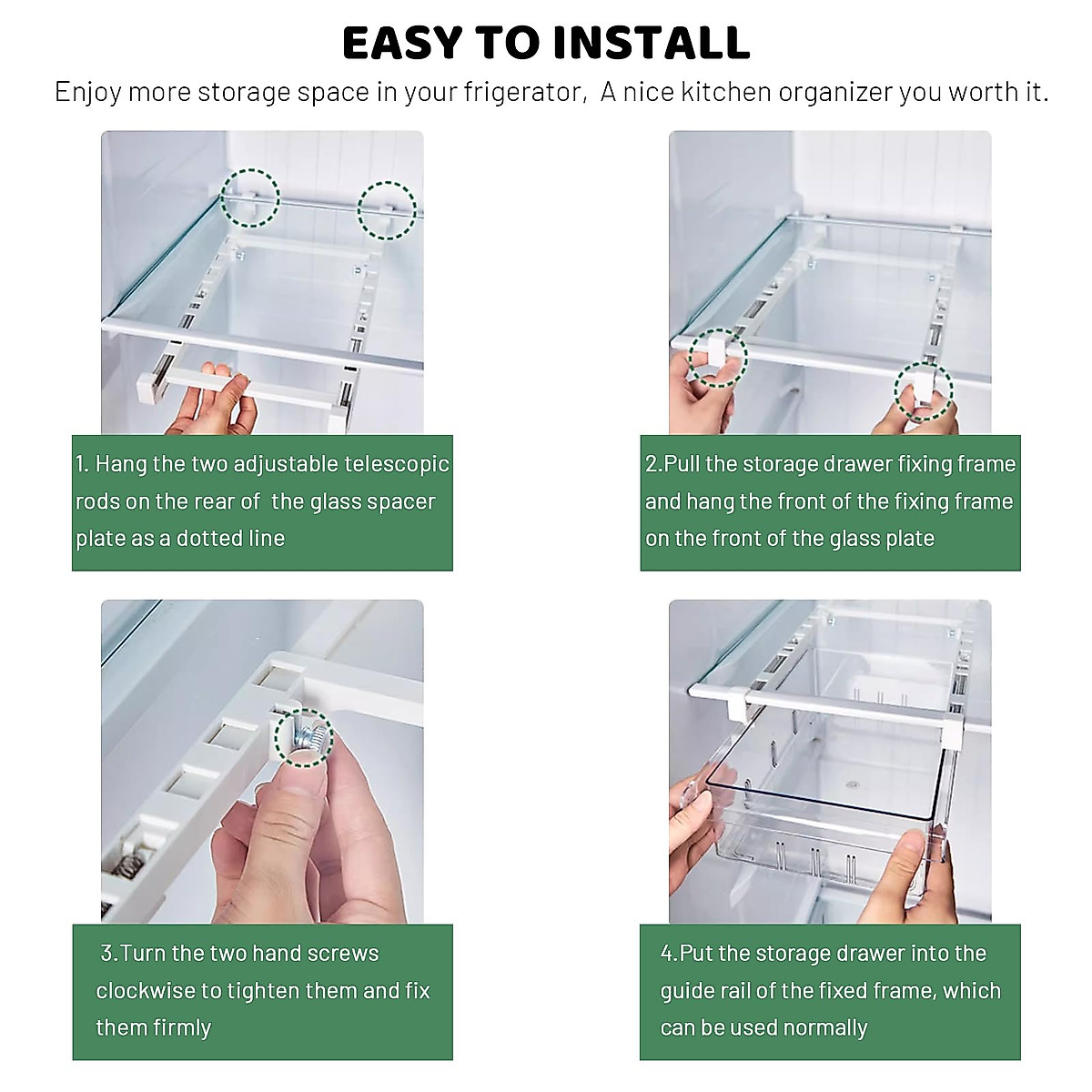 EASY TO INSTALL

Enjoy more storage space in your frigerator, A nice kitchen organizer you worth it.

1. Hang the two adjustable telescopic rods on the rear of the glass spacer plate as a dotted line

2.Pull the storage drawer fixing frame and hang the front of the fixing frame on the front of the glass plate

3.Turn the two hand screws clockwise to tighten them and fix them firmly

4.Put the storage drawer into the guide rail of the fixed frame, which can be used normally