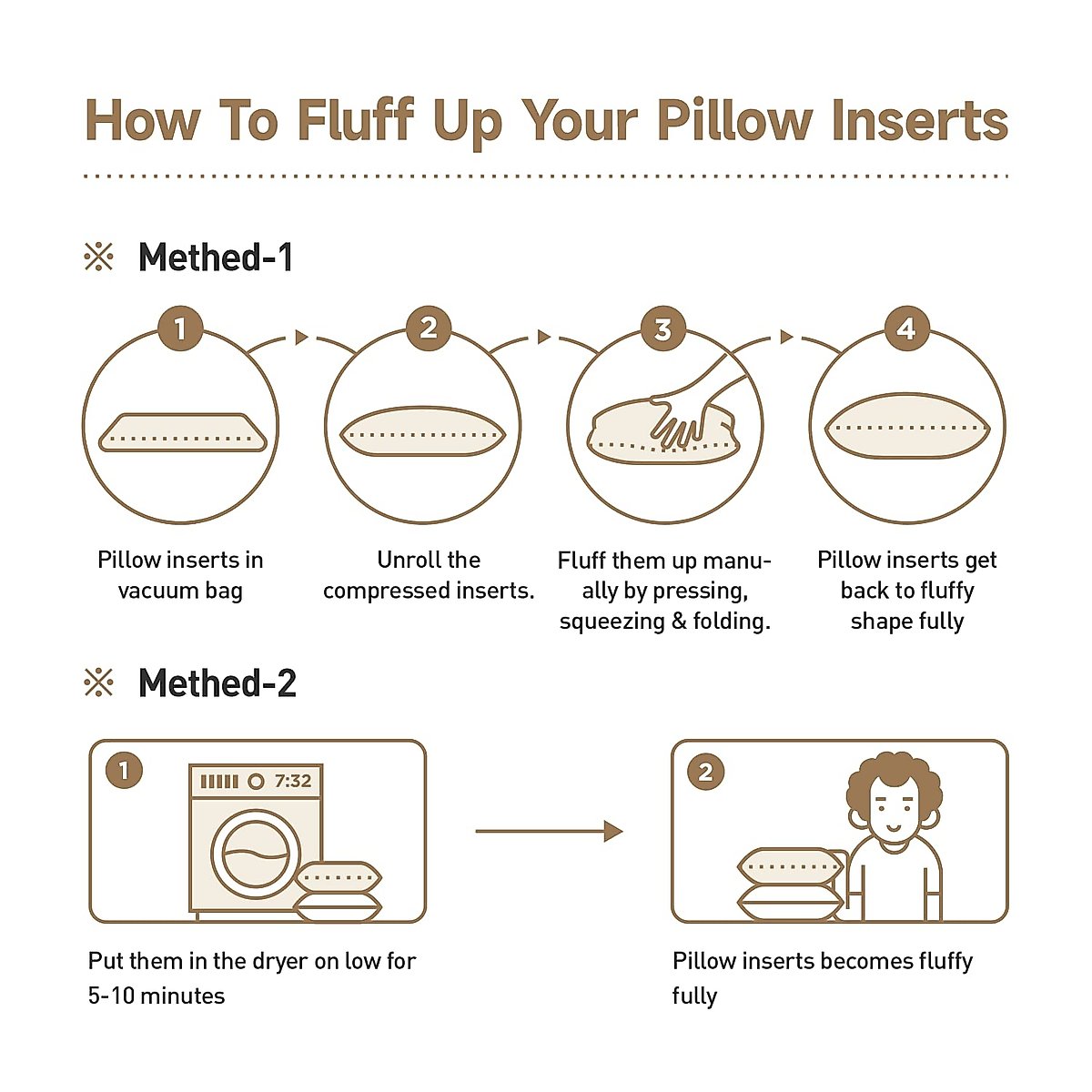 How To Fluff Up Your Pillow Inserts

※ Methed-1

1
Pillow inserts in vacuum bag

2
Unroll the compressed inserts.

3
Fluff them up manually by pressing, squeezing & folding.

4
Pillow inserts get back to fluffy shape fully

※ Methed-2

1
7:32
Put them in the dryer on low for 5-10 minutes

2
Pillow inserts becomes fluffy fully