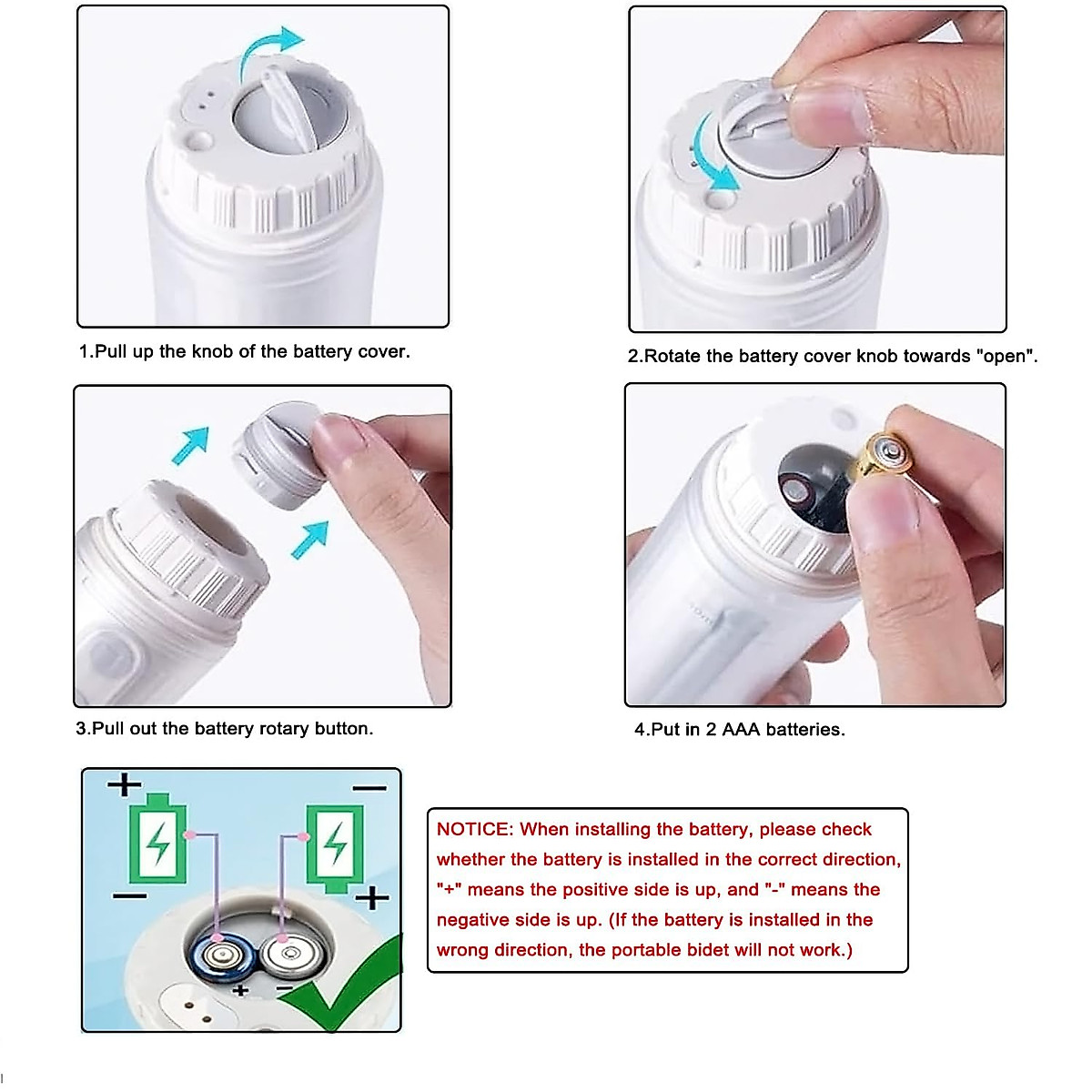 1.Pull up the knob of the battery cover.

2.Rotate the battery cover knob towards "open".

3.Pull out the battery rotary button.

4.Put in 2 AAA batteries.

+ −
− +
+ −

NOTICE: When installing the battery, please check whether the battery is installed in the correct direction, "+" means the positive side is up, and "-" means the negative side is up. (If the battery is installed in the wrong direction, the portable bidet will not work.)