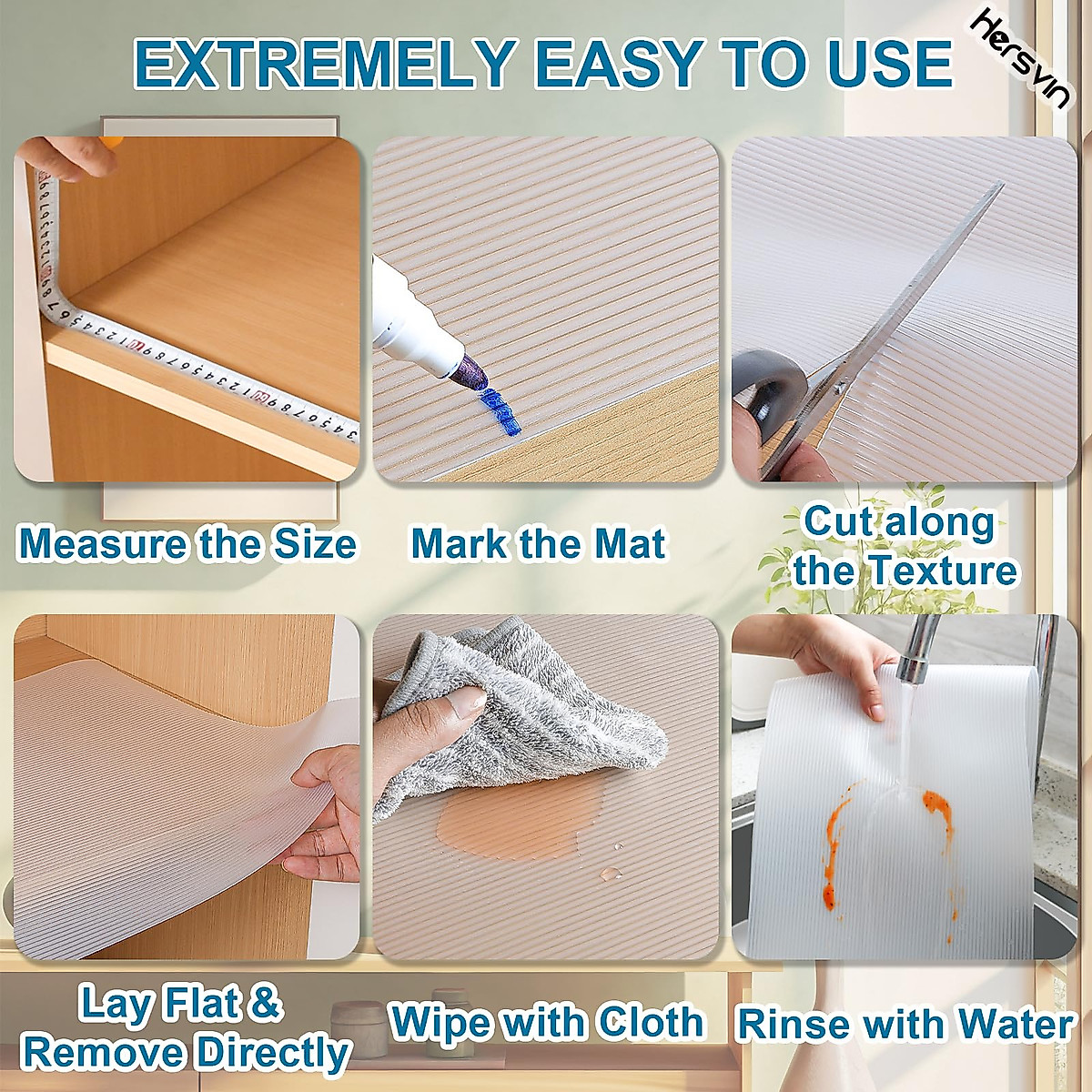 EXTREMELY EASY TO USE

Hersvin

Measure the Size

Mark the Mat

Cut along the Texture

Lay Flat & Remove Directly

Wipe with Cloth

Rinse with Water