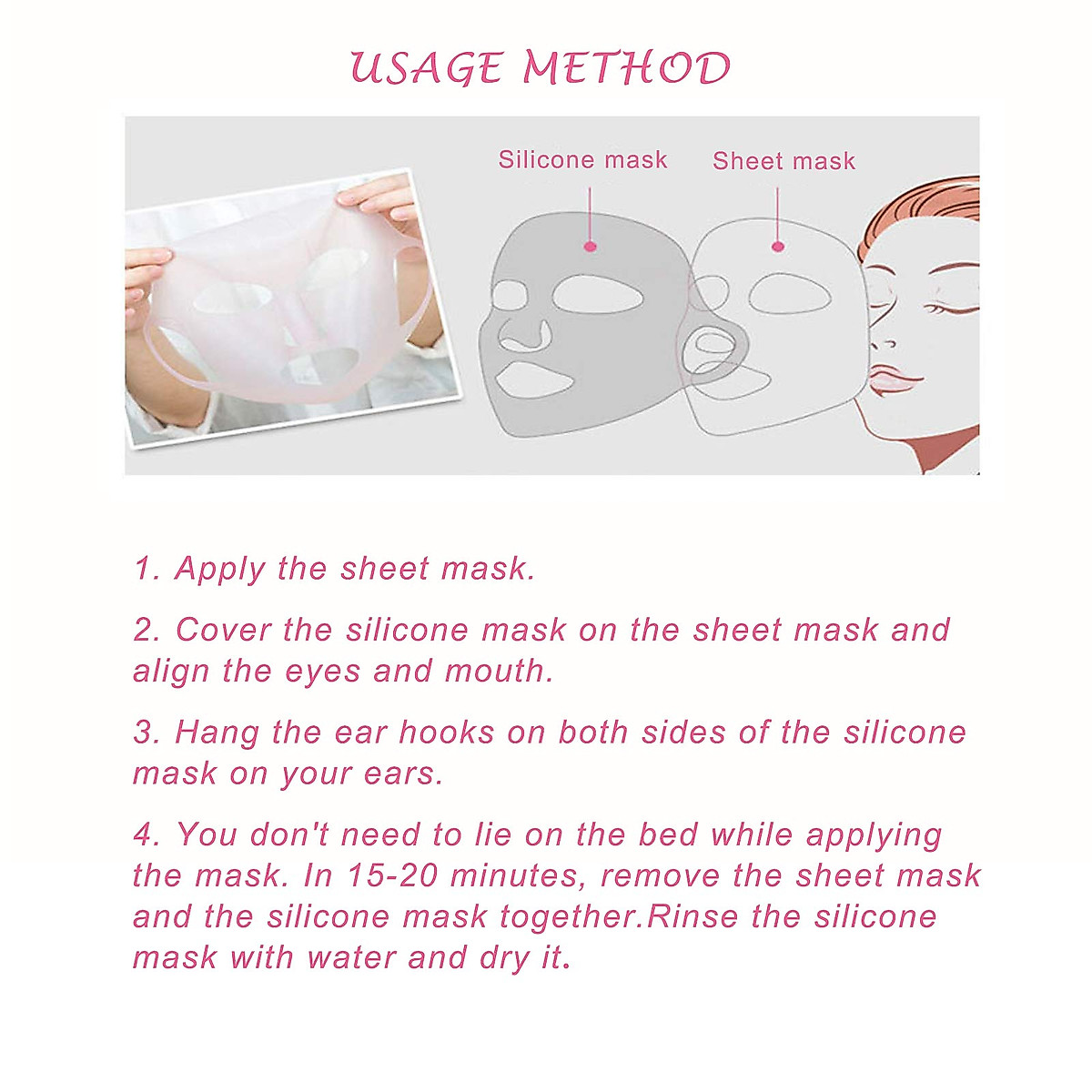 USAGE METHOD

Silicone mask

Sheet mask

1. Apply the sheet mask.

2. Cover the silicone mask on the sheet mask and align the eyes and mouth.

3. Hang the ear hooks on both sides of the silicone mask on your ears.

4. You don't need to lie on the bed while applying the mask. In 15-20 minutes, remove the sheet mask and the silicone mask together.Rinse the silicone mask with water and dry it.