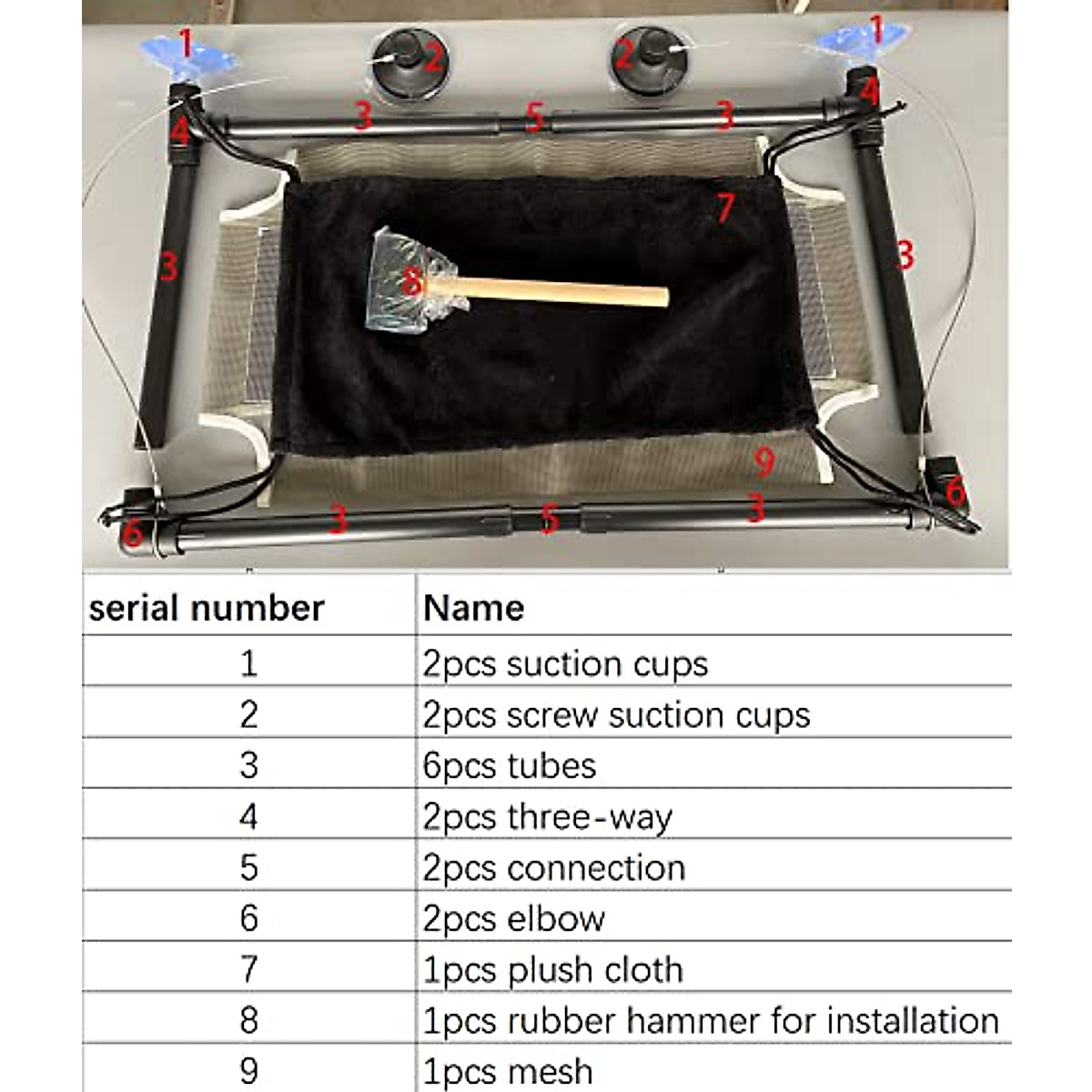 1 2 2 1
4 3 5 3 4
7
3 8 3
9
6 3 5 3 6

| serial number | Name |
|---|---|
| 1 | 2pcs suction cups |
| 2 | 2pcs screw suction cups |
| 3 | 6pcs tubes |
| 4 | 2pcs three-way |
| 5 | 2pcs connection |
| 6 | 2pcs elbow |
| 7 | 1pcs plush cloth |
| 8 | 1pcs rubber hammer for installation |
| 9 | 1pcs mesh |