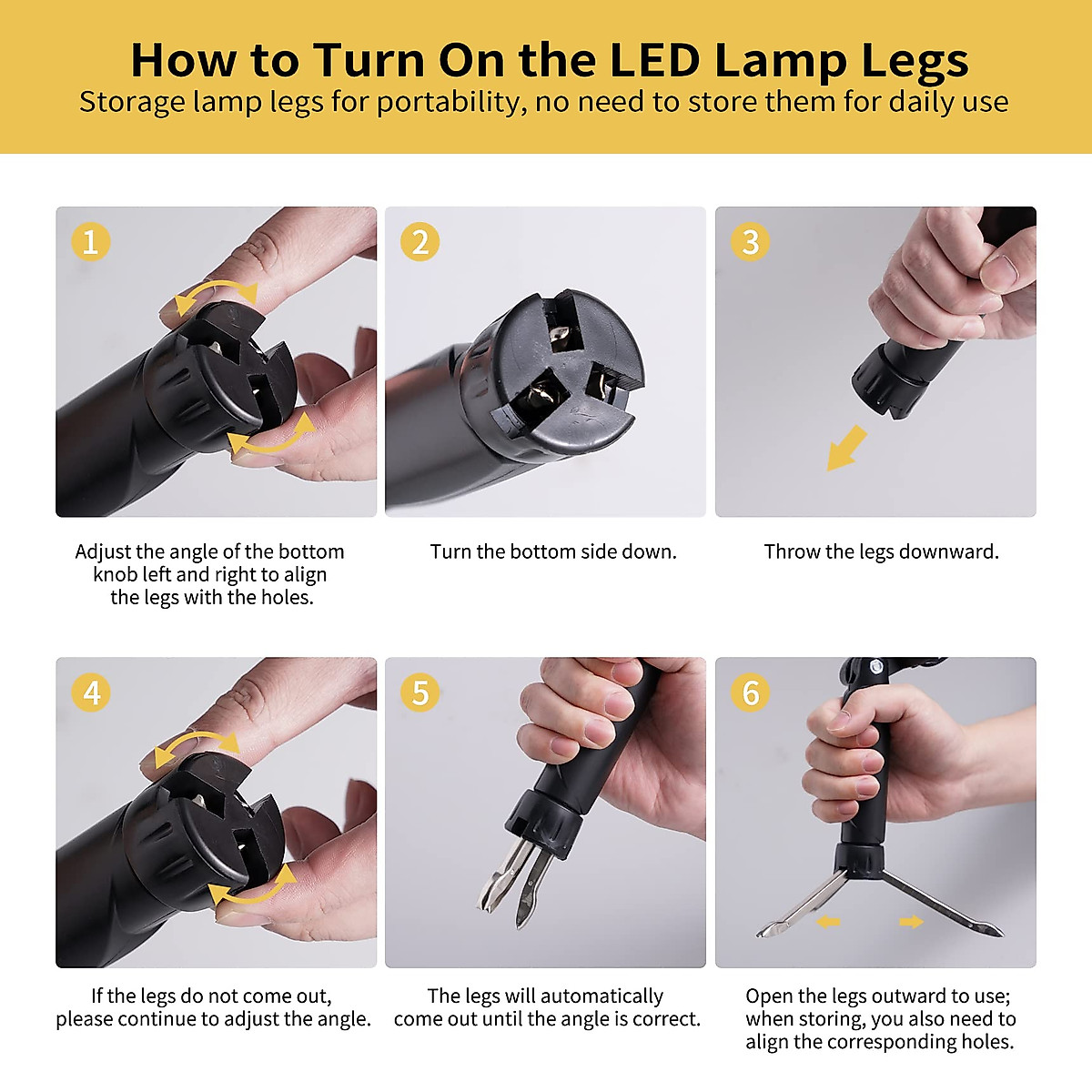 How to Turn On the LED Lamp Legs
Storage lamp legs for portability, no need to store them for daily use

1

Adjust the angle of the bottom knob left and right to align the legs with the holes.

2

Turn the bottom side down.

3

Throw the legs downward.

4

If the legs do not come out, please continue to adjust the angle.

5

The legs will automatically come out until the angle is correct.

6

Open the legs outward to use; when storing, you also need to align the corresponding holes.