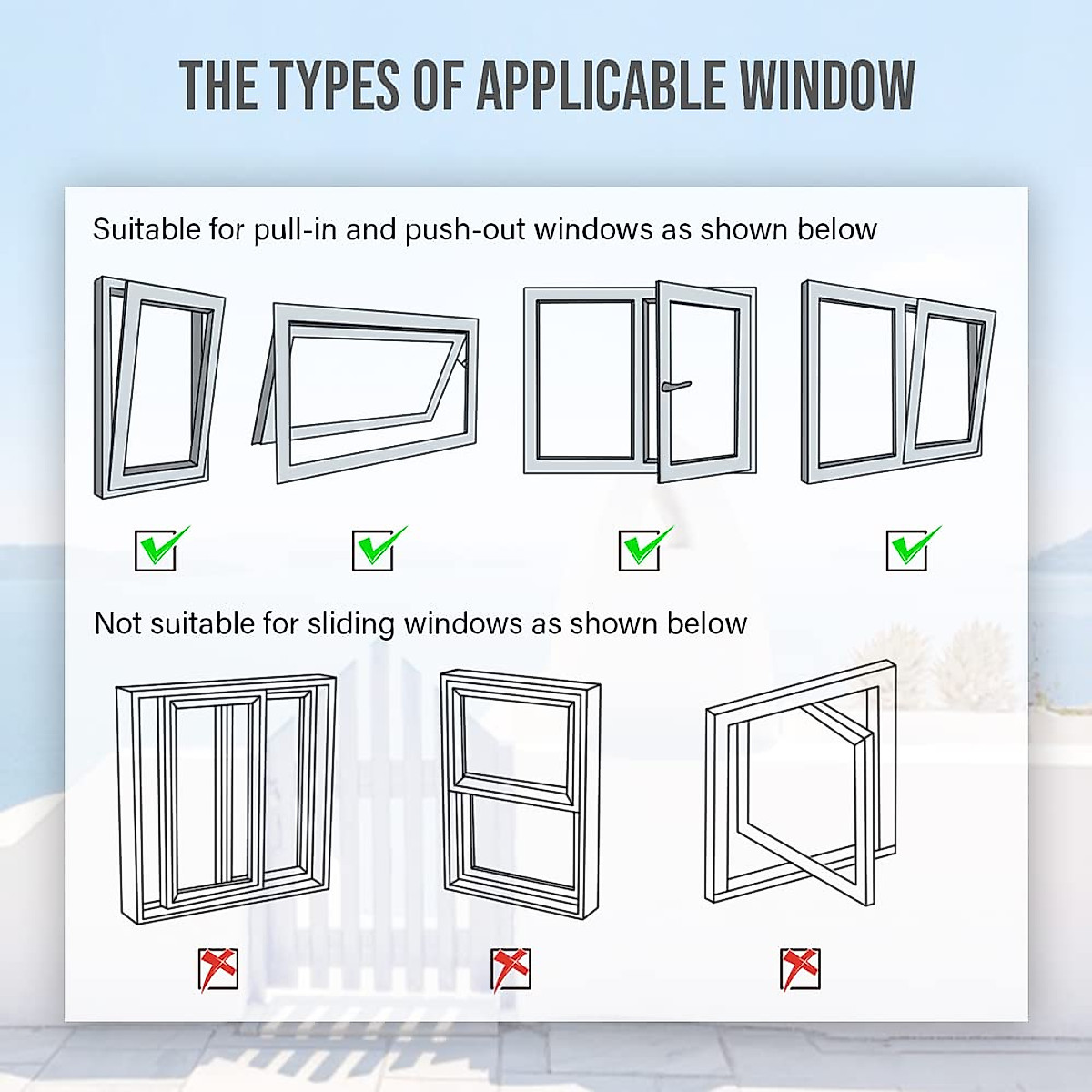 THE TYPES OF APPLICABLE WINDOW

Suitable for pull-in and push-out windows as shown below

Not suitable for sliding windows as shown below