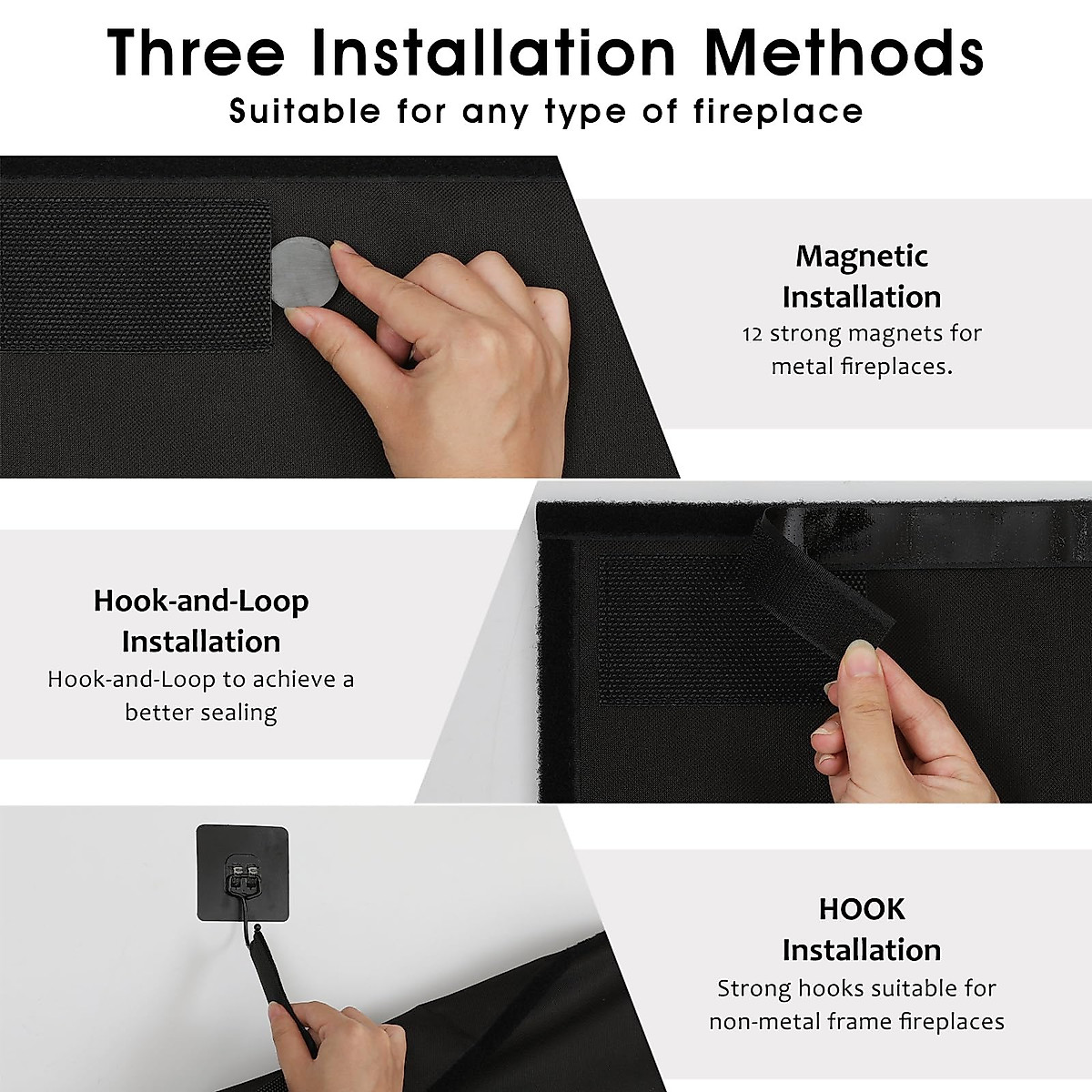 Three Installation Methods
Suitable for any type of fireplace

Magnetic Installation
12 strong magnets for metal fireplaces.

Hook-and-Loop Installation
Hook-and-Loop to achieve a better sealing

HOOK Installation
Strong hooks suitable for non-metal frame fireplaces