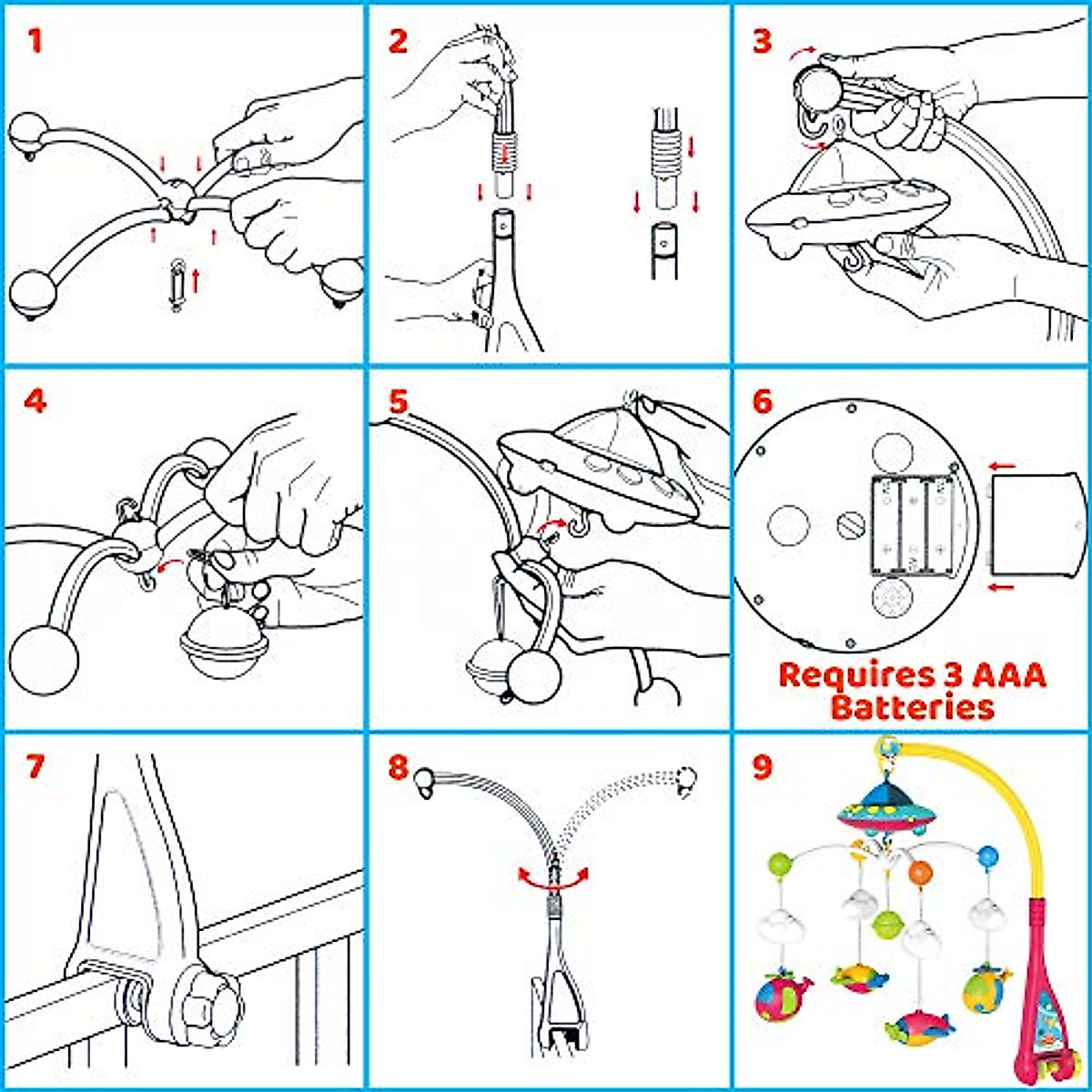 1

2

3

4

5

6

Requires 3 AAA Batteries

7

8

9