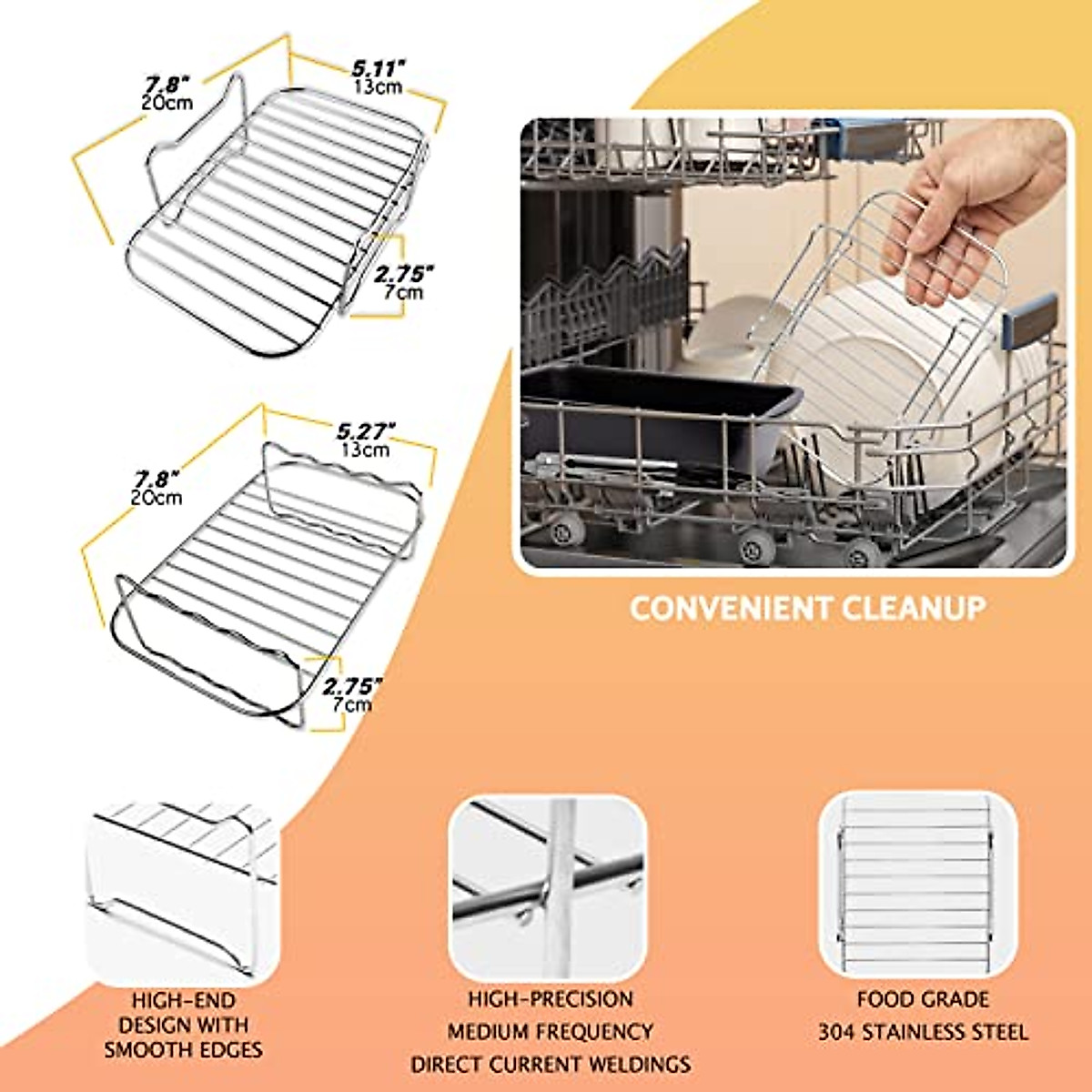 7.8"
20cm

5.11"
13cm

2.75"
7cm

7.8"
20cm

5.27"
13cm

2.75"
7cm

CONVENIENT CLEANUP

HIGH-END DESIGN WITH SMOOTH EDGES

HIGH-PRECISION MEDIUM FREQUENCY DIRECT CURRENT WELDINGS

FOOD GRADE 304 STAINLESS STEEL