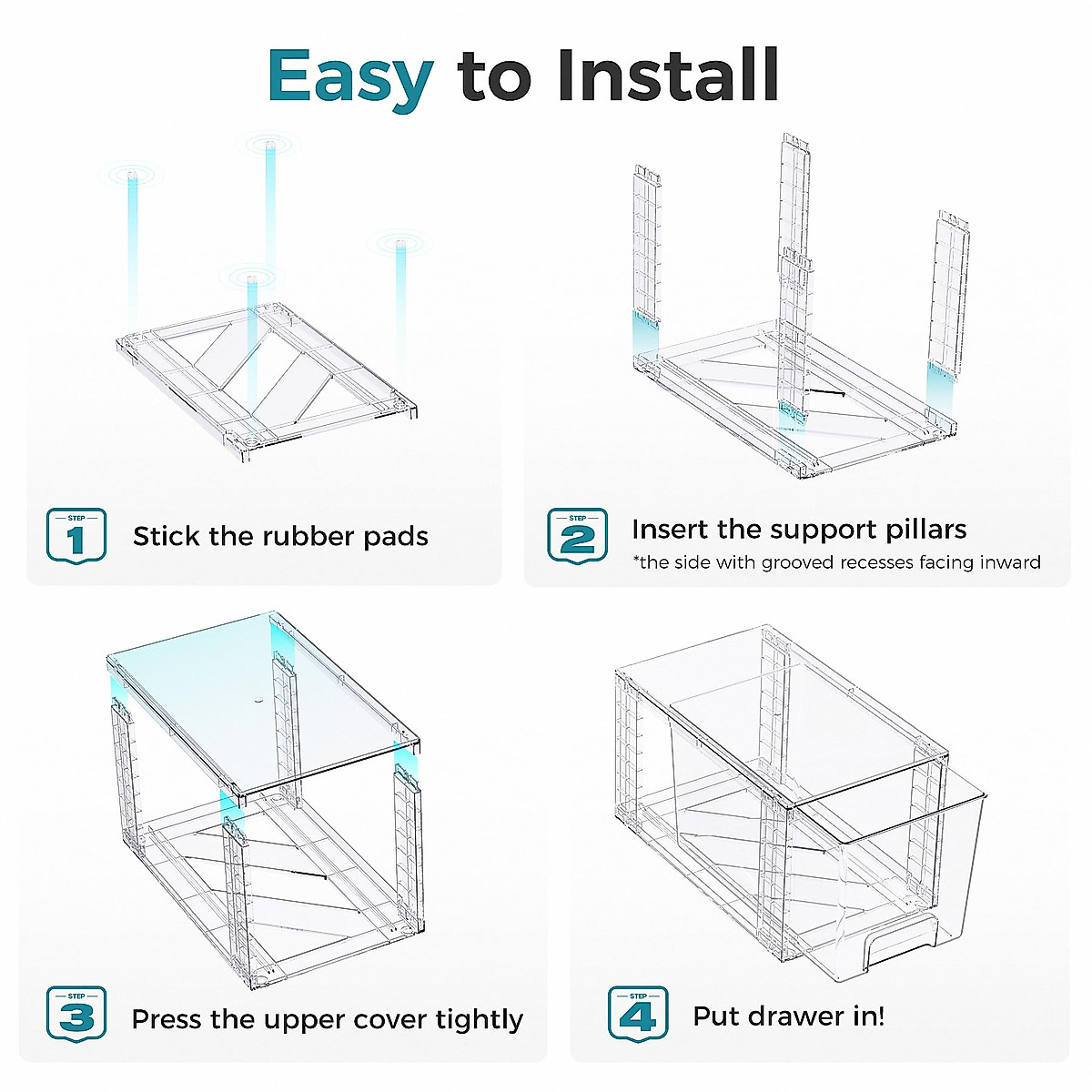 Easy to Install

STEP 1 Stick the rubber pads

STEP 2 Insert the support pillars
*the side with grooved recesses facing inward

STEP 3 Press the upper cover tightly

STEP 4 Put drawer in!