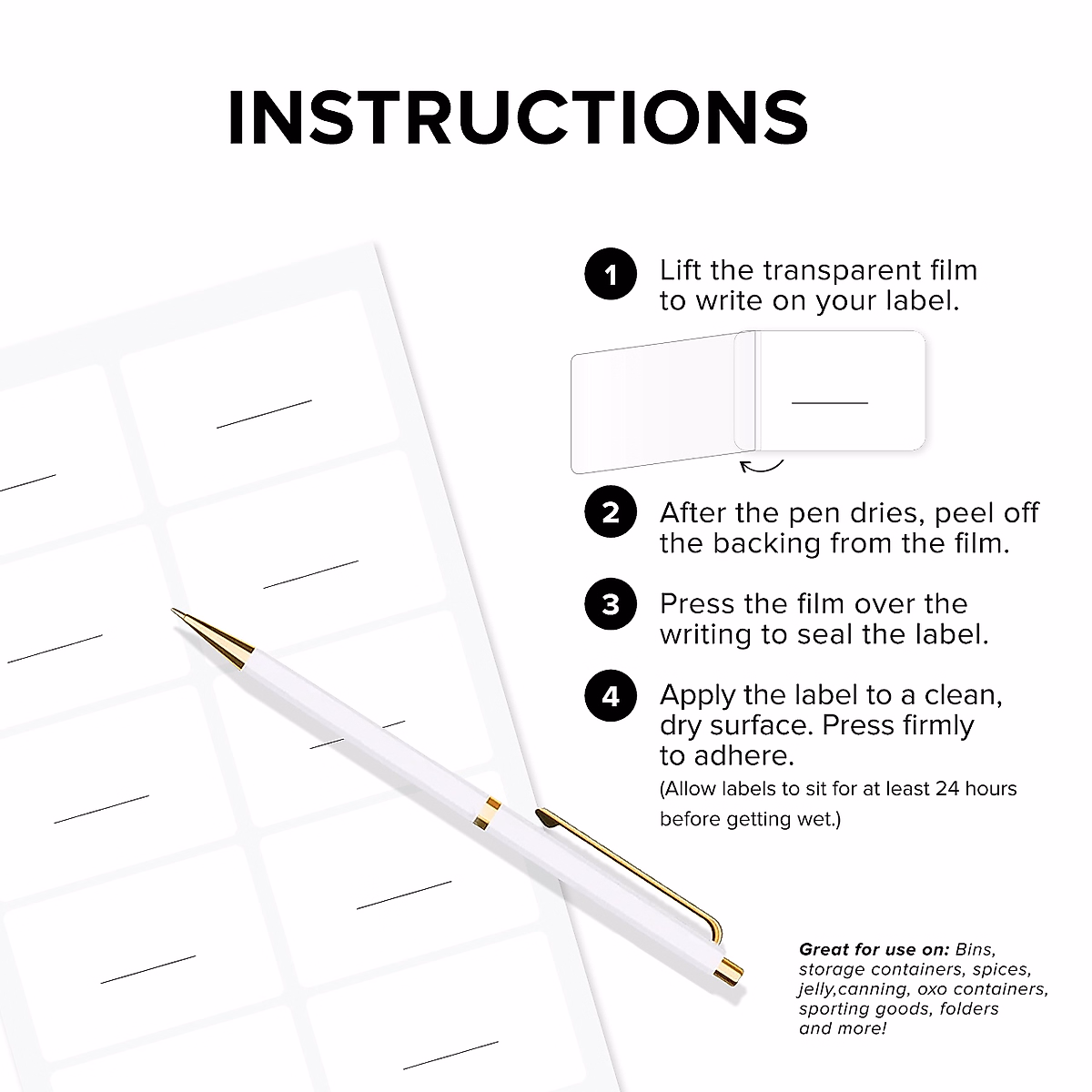 INSTRUCTIONS

1 Lift the transparent film to write on your label.

2 After the pen dries, peel off the backing from the film.

3 Press the film over the writing to seal the label.

4 Apply the label to a clean, dry surface. Press firmly to adhere.
(Allow labels to sit for at least 24 hours before getting wet.)

Great for use on: Bins, storage containers, spices, jelly,canning, oxo containers, sporting goods, folders and more!