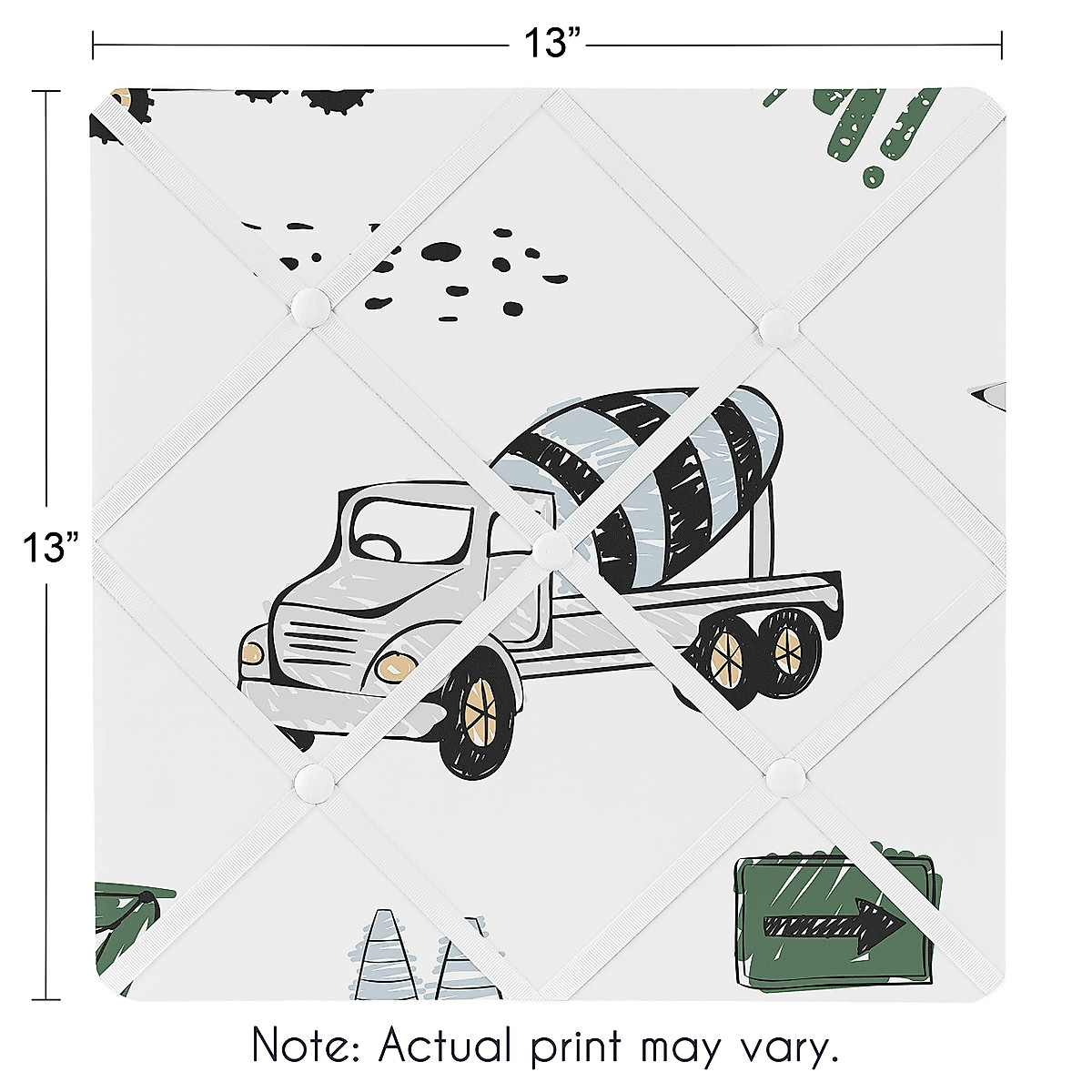 13”

13”

Note: Actual print may vary.