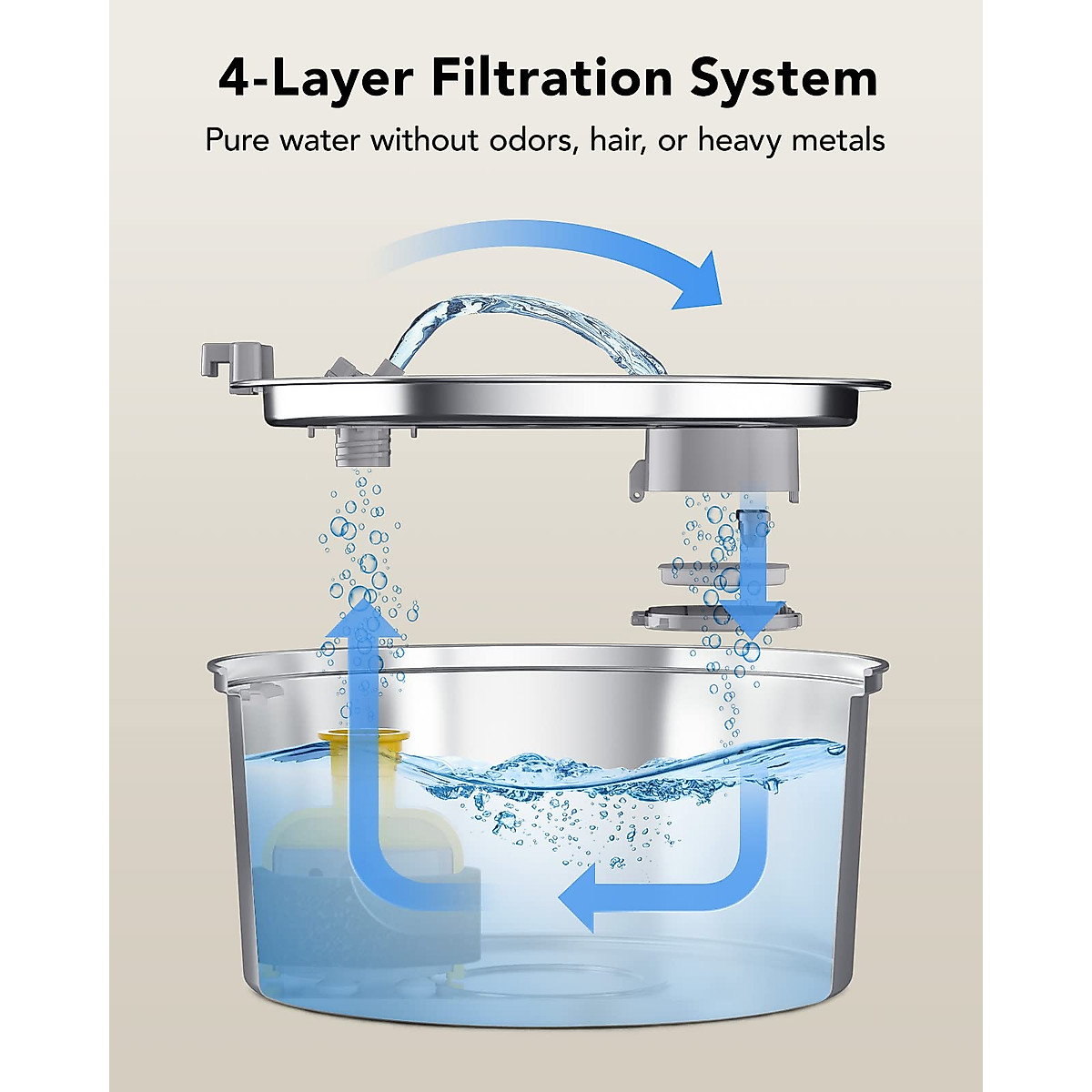 4-Layer Filtration System

Pure water without odors, hair, or heavy metals