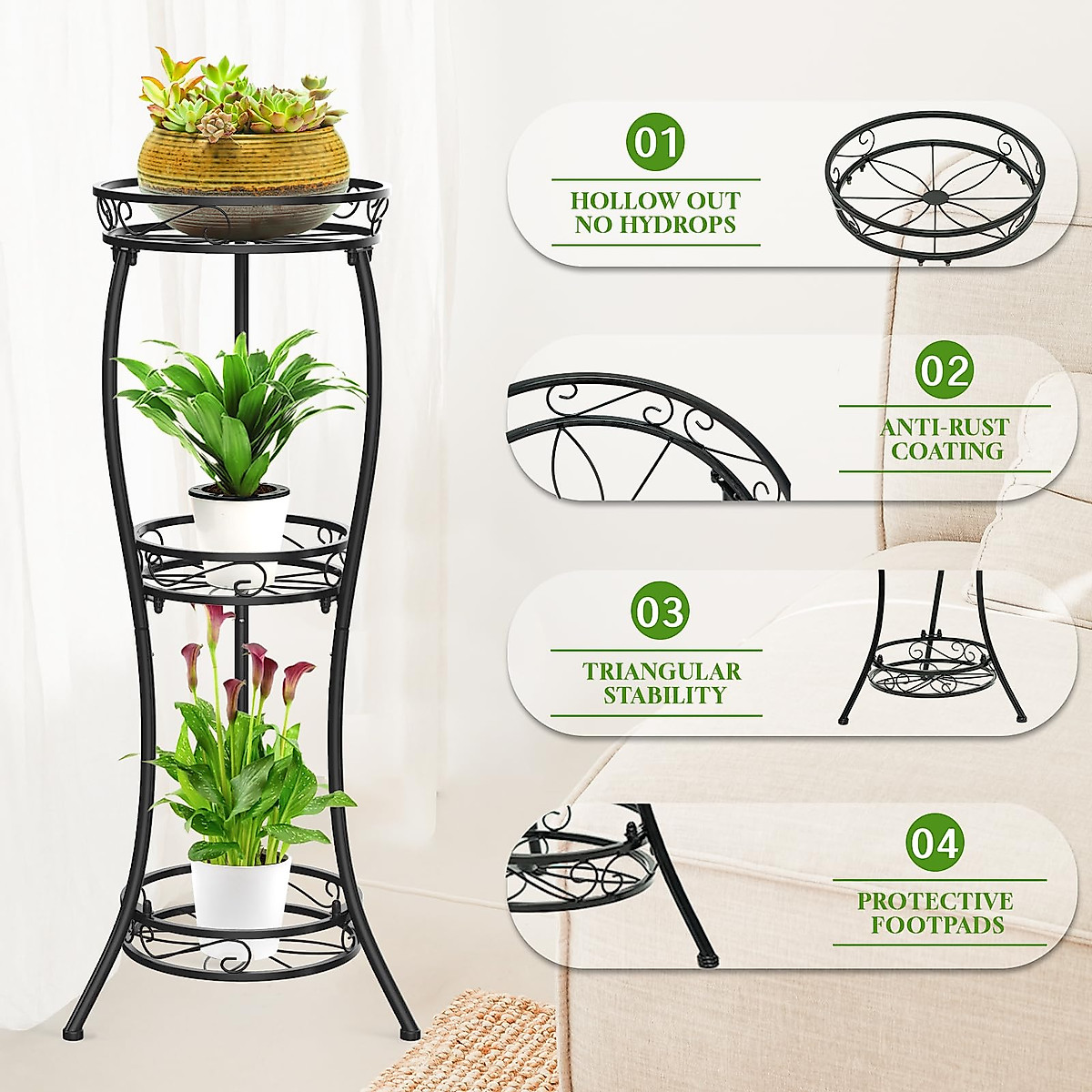 01
HOLLOW OUT NO HYDROPS

02
ANTI-RUST COATING

03
TRIANGULAR STABILITY

04
PROTECTIVE FOOTPADS