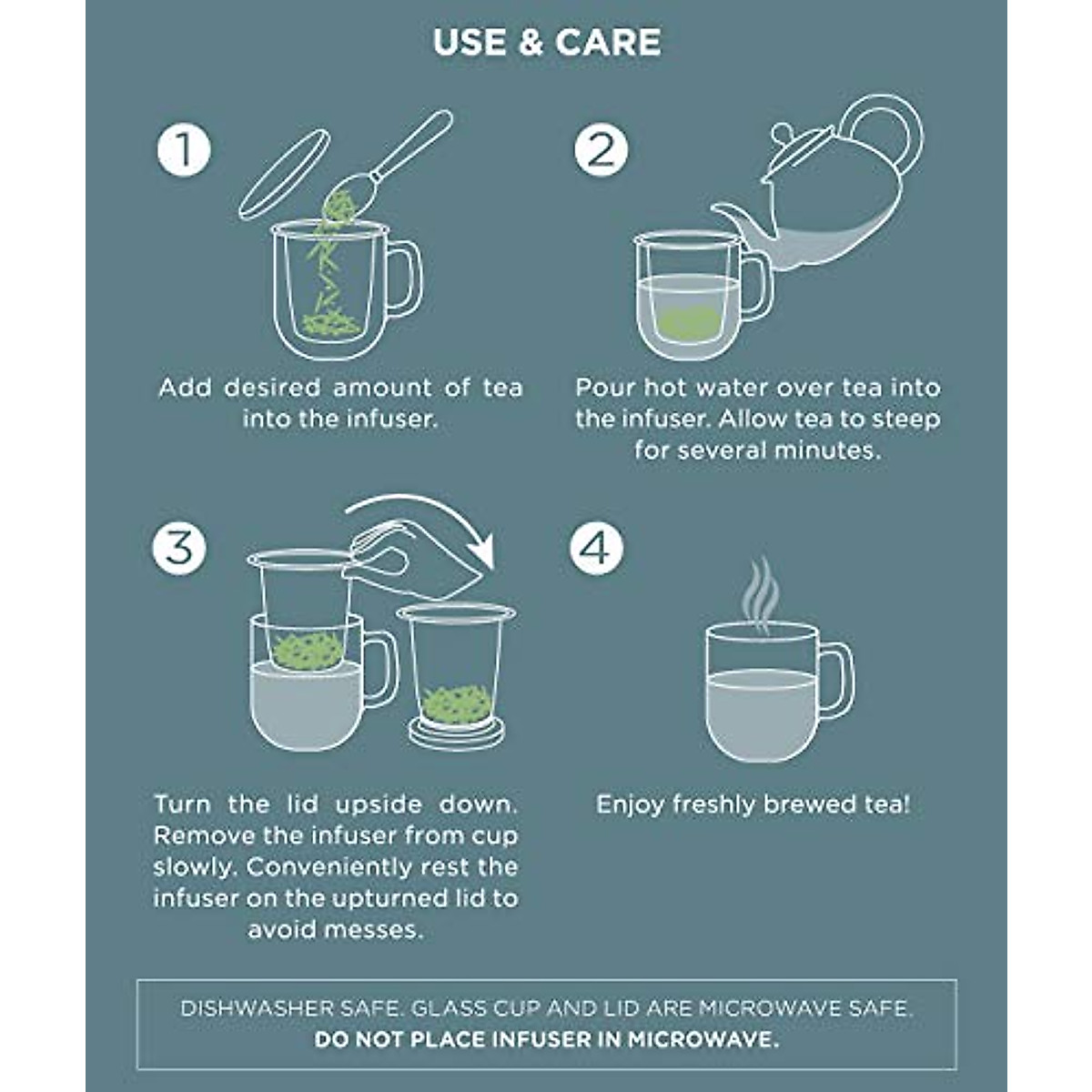 USE & CARE

1

Add desired amount of tea into the infuser.

2

Pour hot water over tea into the infuser. Allow tea to steep for several minutes.

3

Turn the lid upside down. Remove the infuser from cup slowly. Conveniently rest the infuser on the upturned lid to avoid messes.

4

Enjoy freshly brewed tea!

DISHWASHER SAFE. GLASS CUP AND LID ARE MICROWAVE SAFE.
DO NOT PLACE INFUSER IN MICROWAVE.