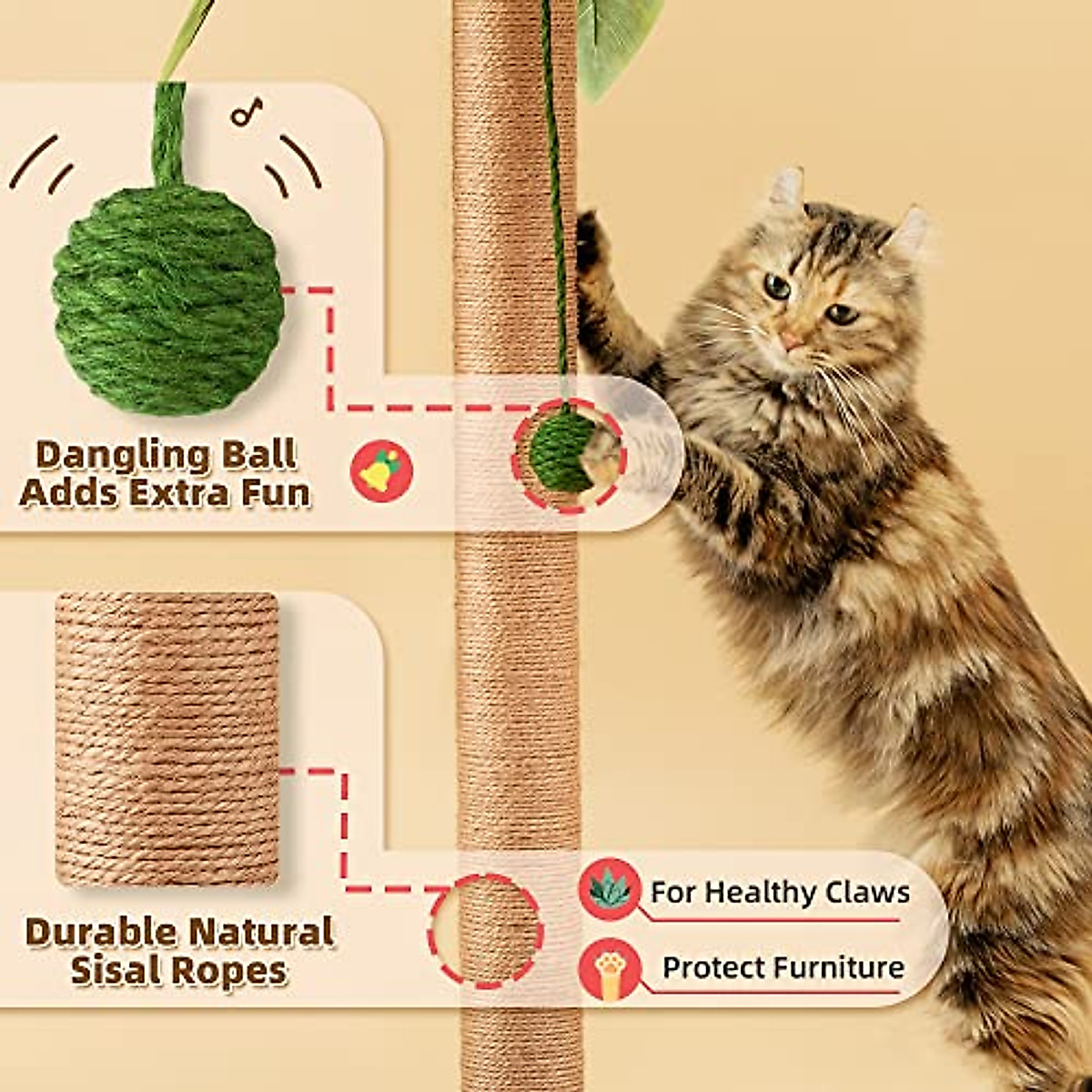 Dangling Ball
Adds Extra Fun

Durable Natural
Sisal Ropes

For Healthy Claws

Protect Furniture