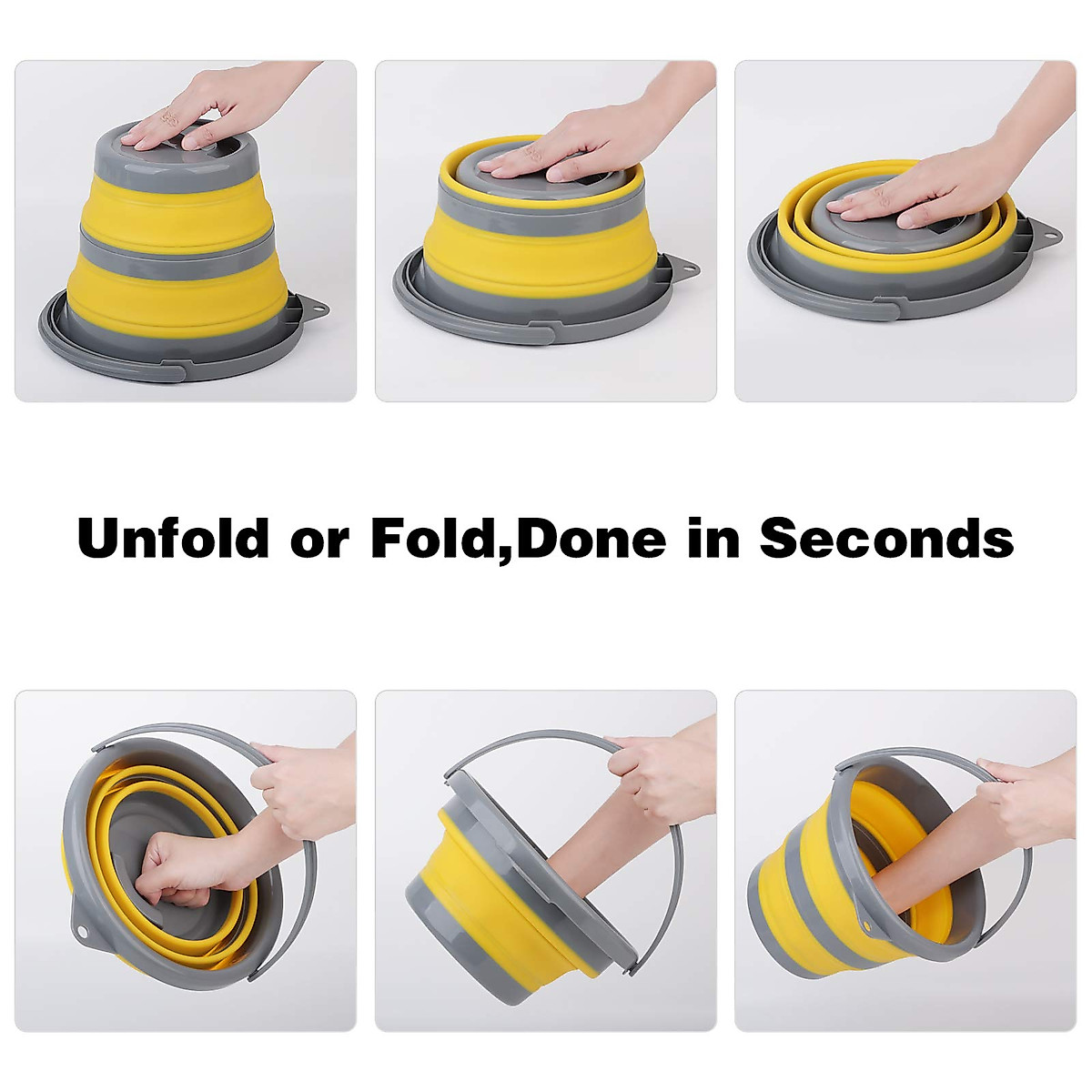 Unfold or Fold,Done in Seconds