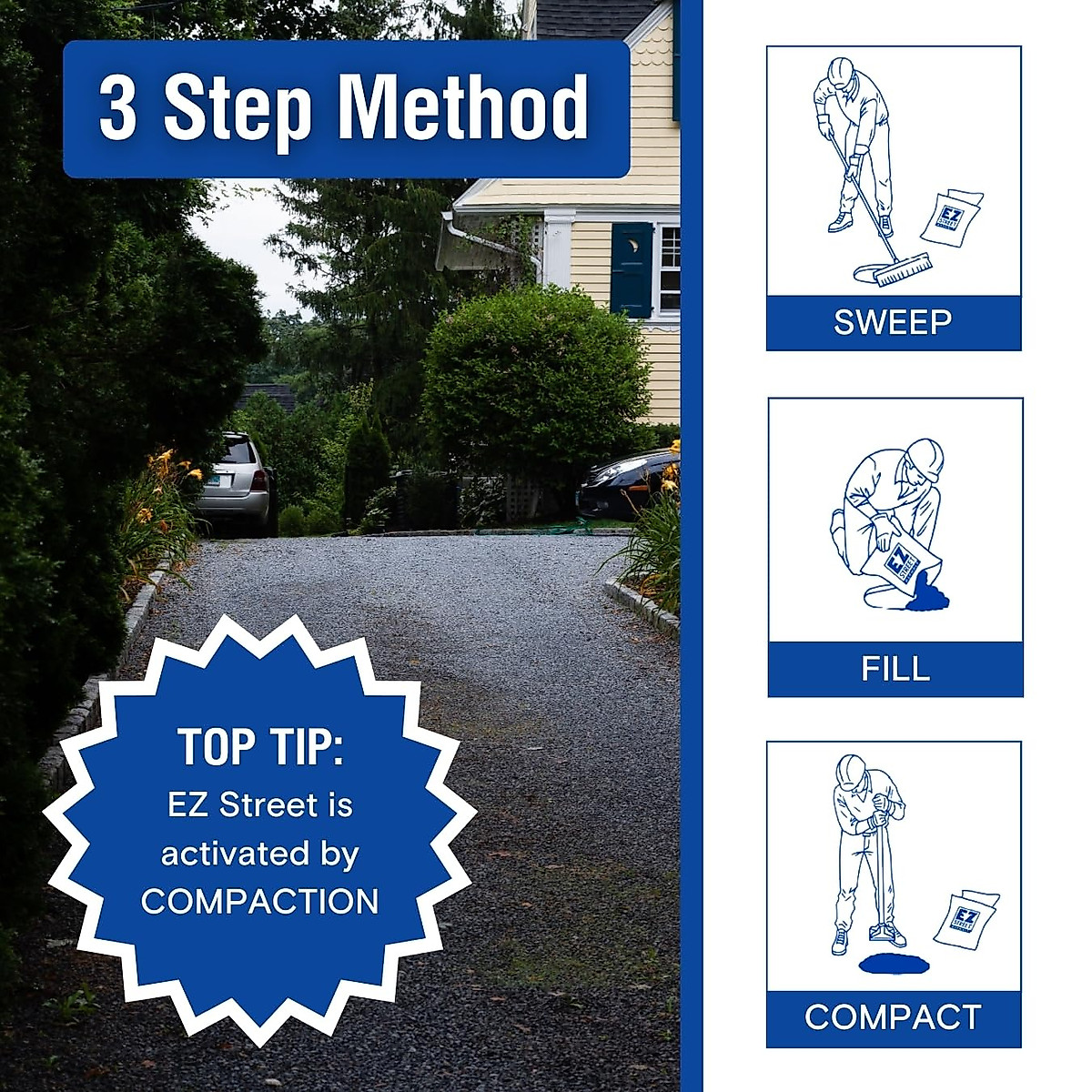 3 Step Method

TOP TIP:
EZ Street is activated by COMPACTION

EZ STREET

SWEEP

EZ STREET

FILL

EZ STREET

COMPACT