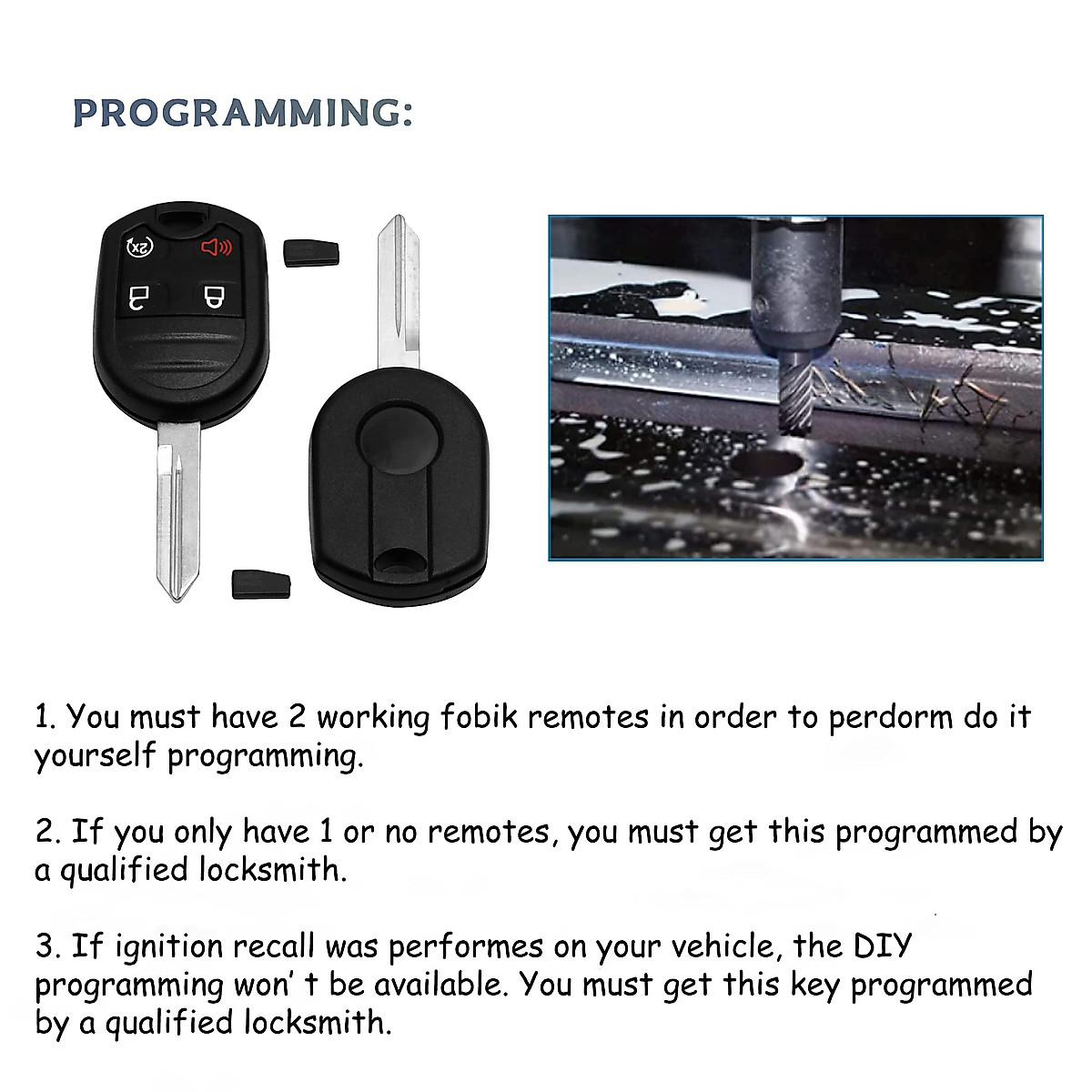 PROGRAMMING:

x2

1. You must have 2 working fobik remotes in order to perdorm do it yourself programming.

2. If you only have 1 or no remotes, you must get this programmed by a qualified locksmith.

3. If ignition recall was performes on your vehicle, the DIY programming won' t be available. You must get this key programmed by a qualified locksmith.