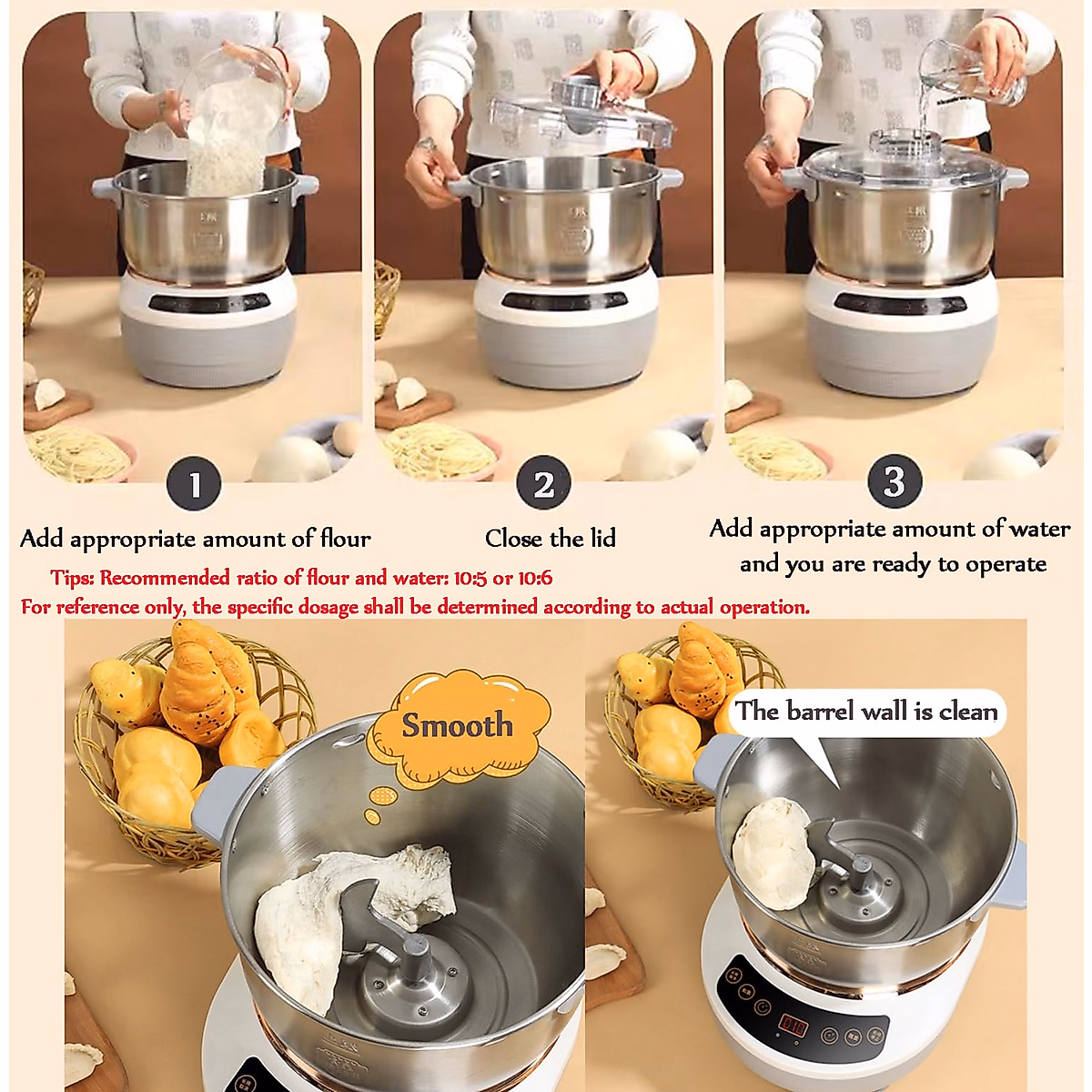 1

Add appropriate amount of flour

2

Close the lid

3

Add appropriate amount of water and you are ready to operate

Tips: Recommended ratio of flour and water: 10:5 or 10:6

For reference only, the specific dosage shall be determined according to actual operation.

Smooth

The barrel wall is clean