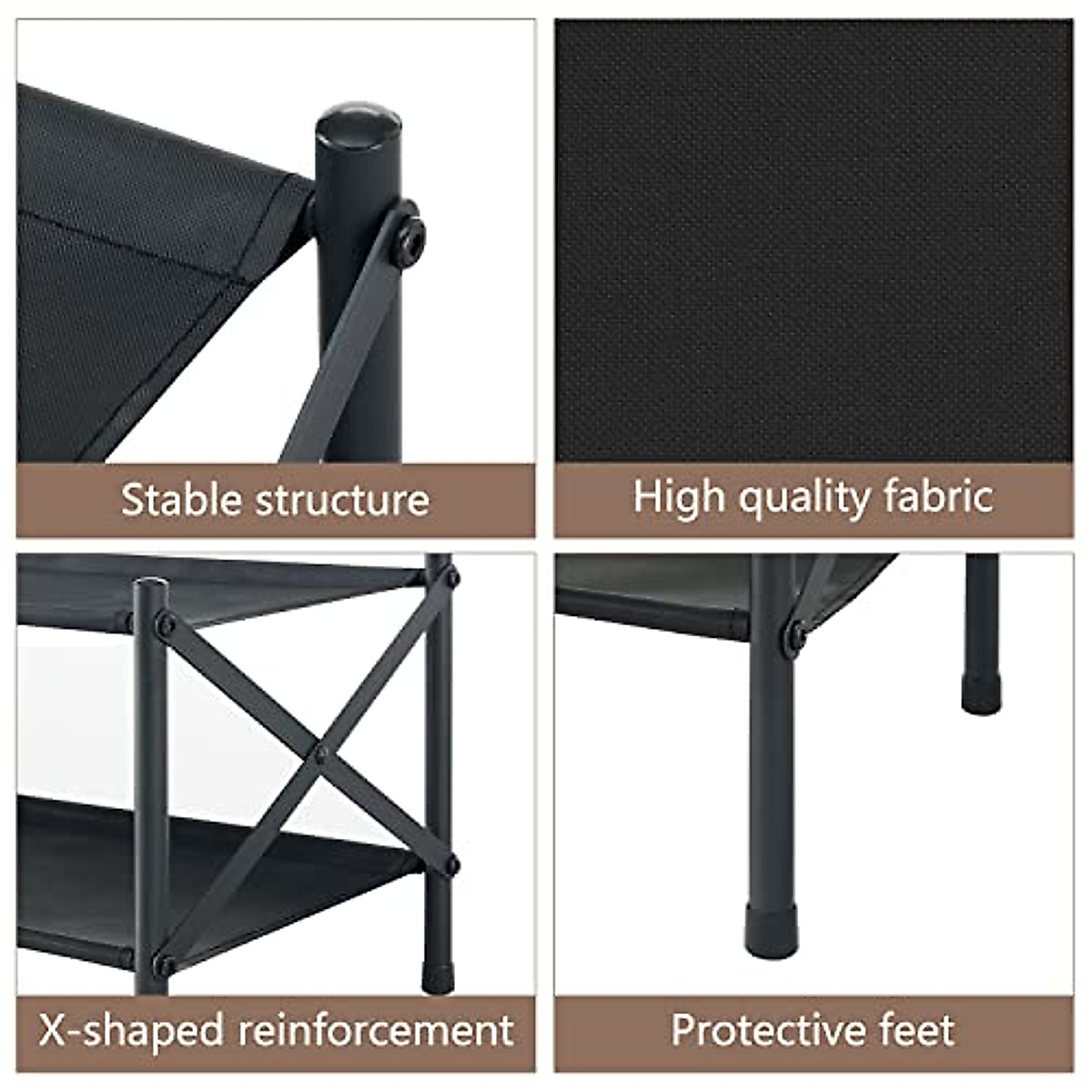 Stable structure

High quality fabric

X-shaped reinforcement

Protective feet