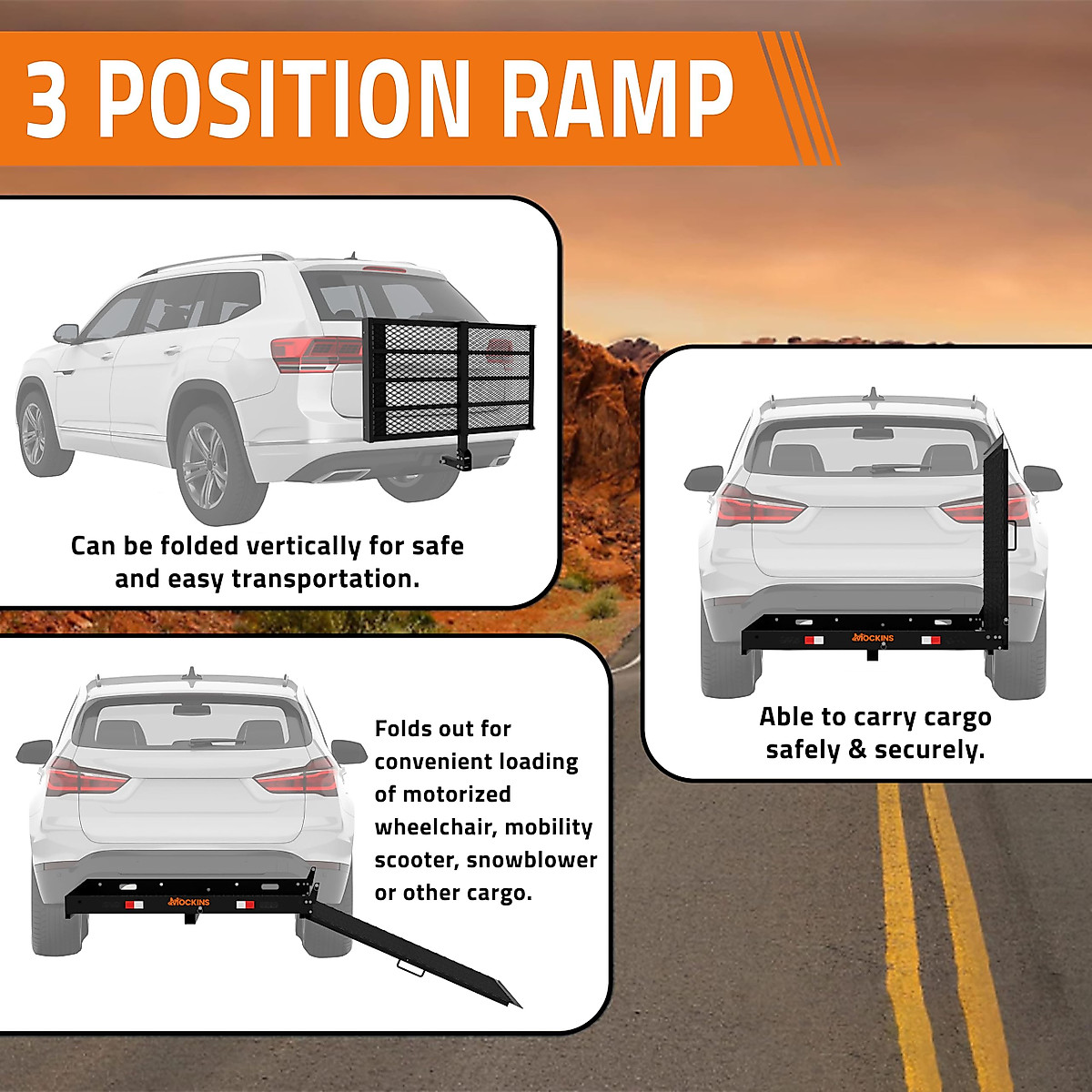 3 POSITION RAMP

Can be folded vertically for safe and easy transportation.

MOCKINS

Able to carry cargo safely & securely.

Folds out for convenient loading of motorized wheelchair, mobility scooter, snowblower or other cargo.

MOCKINS