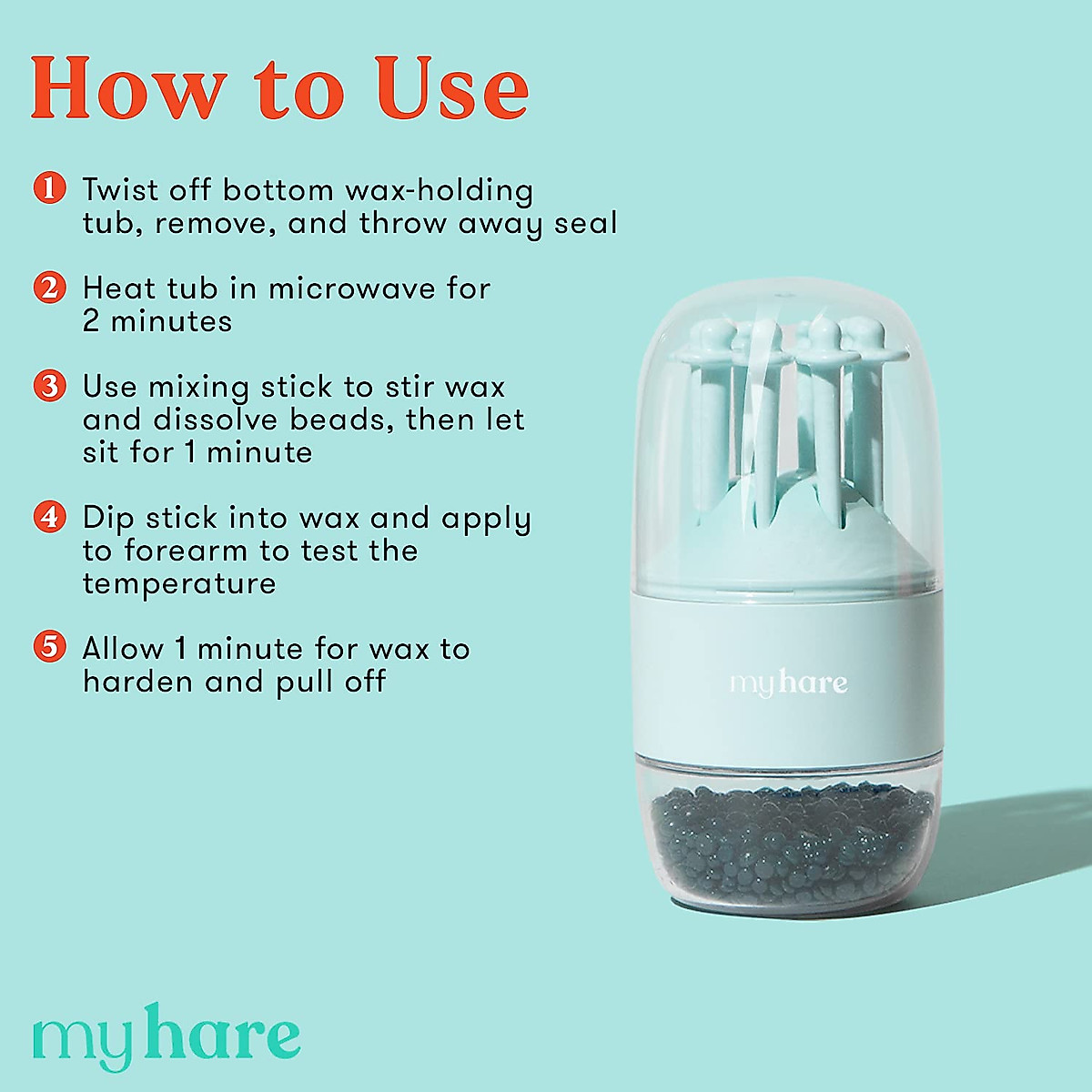 How to Use

1 Twist off bottom wax-holding tub, remove, and throw away seal

2 Heat tub in microwave for 2 minutes

3 Use mixing stick to stir wax and dissolve beads, then let sit for 1 minute

4 Dip stick into wax and apply to forearm to test the temperature

5 Allow 1 minute for wax to harden and pull off

myhare

myhare