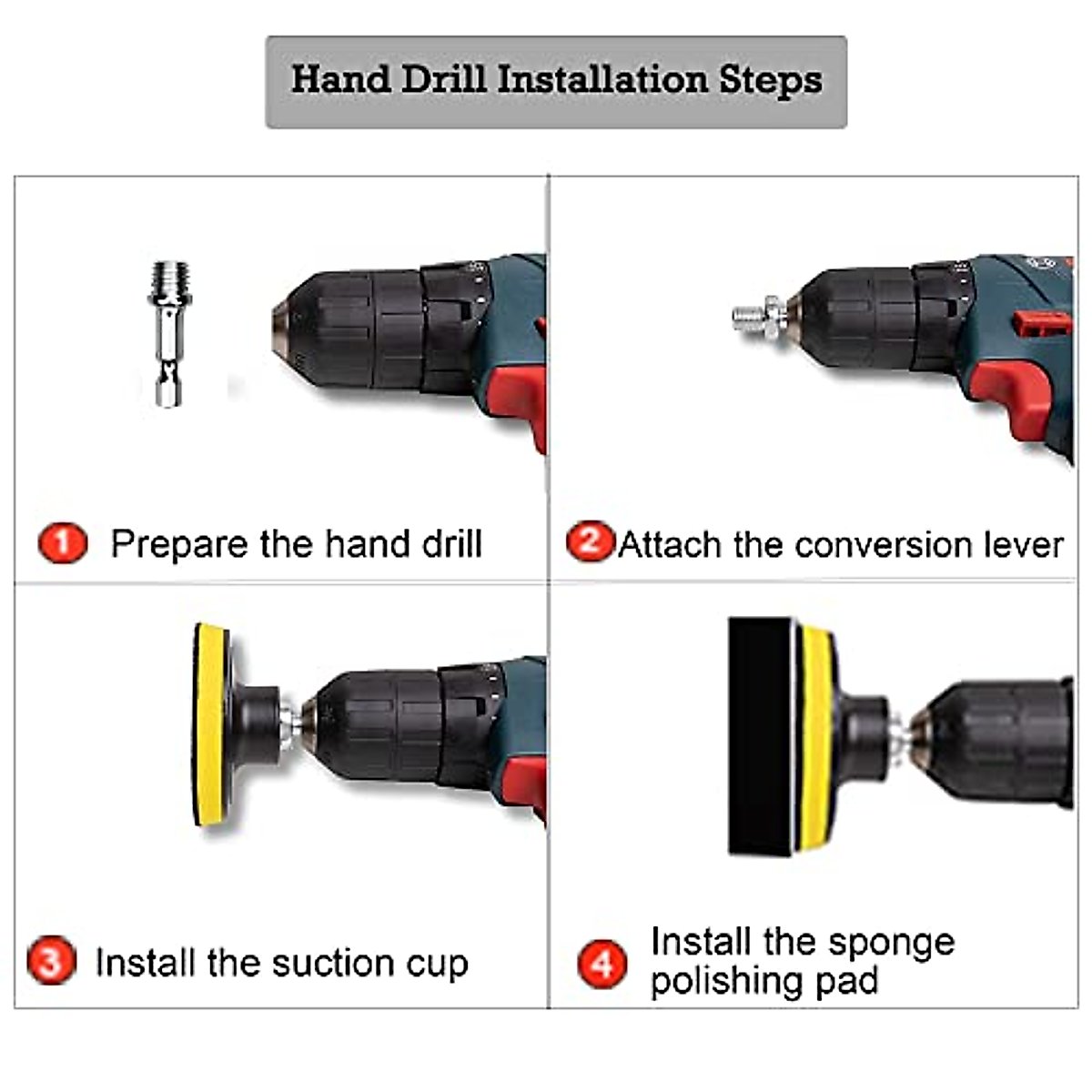 Hand Drill Installation Steps

1 Prepare the hand drill

2 Attach the conversion lever

3 Install the suction cup

4 Install the sponge polishing pad