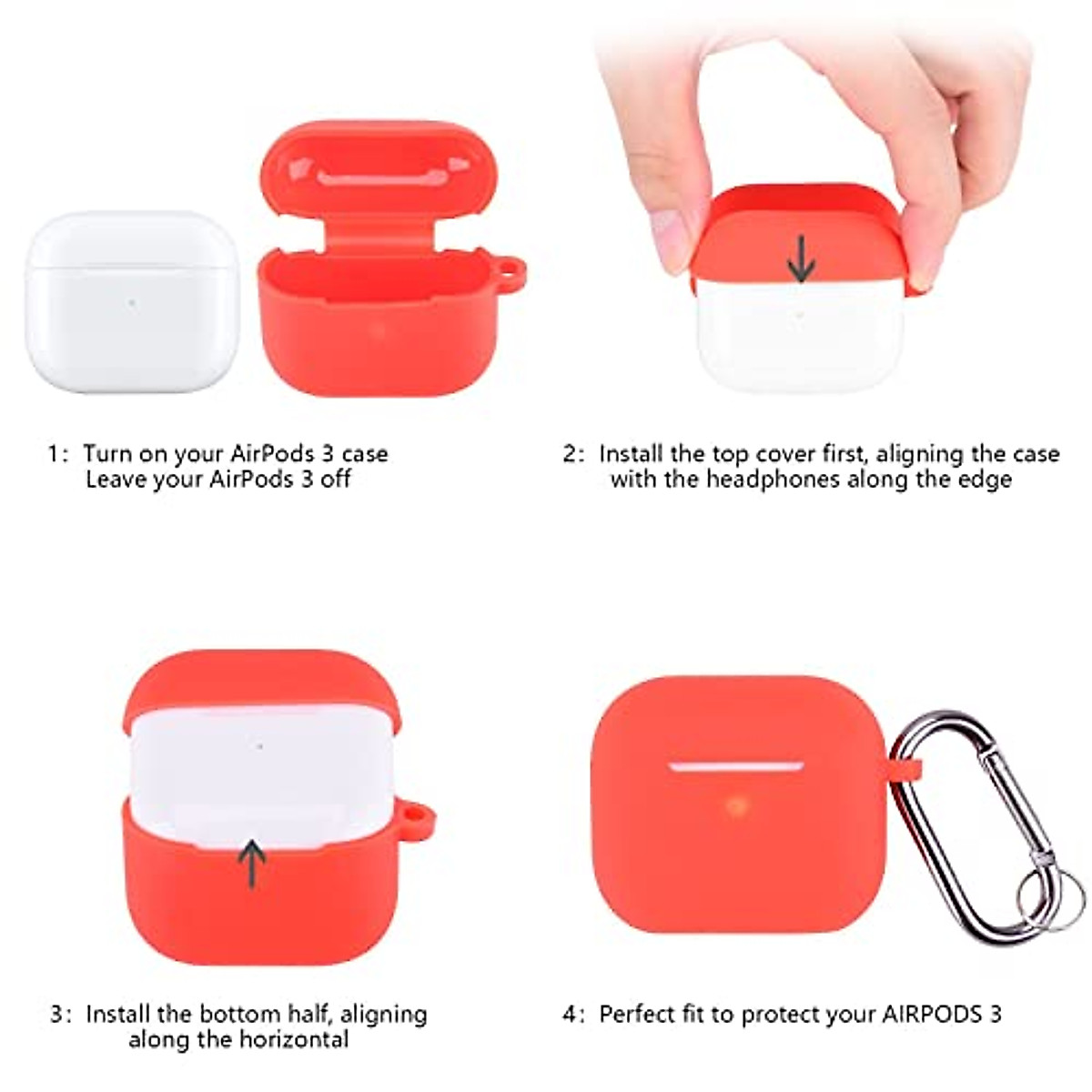 1： Turn on your AirPods 3 case
Leave your AirPods 3 off

2： Install the top cover first, aligning the case with the headphones along the edge

3： Install the bottom half, aligning along the horizontal

4： Perfect fit to protect your AIRPODS 3