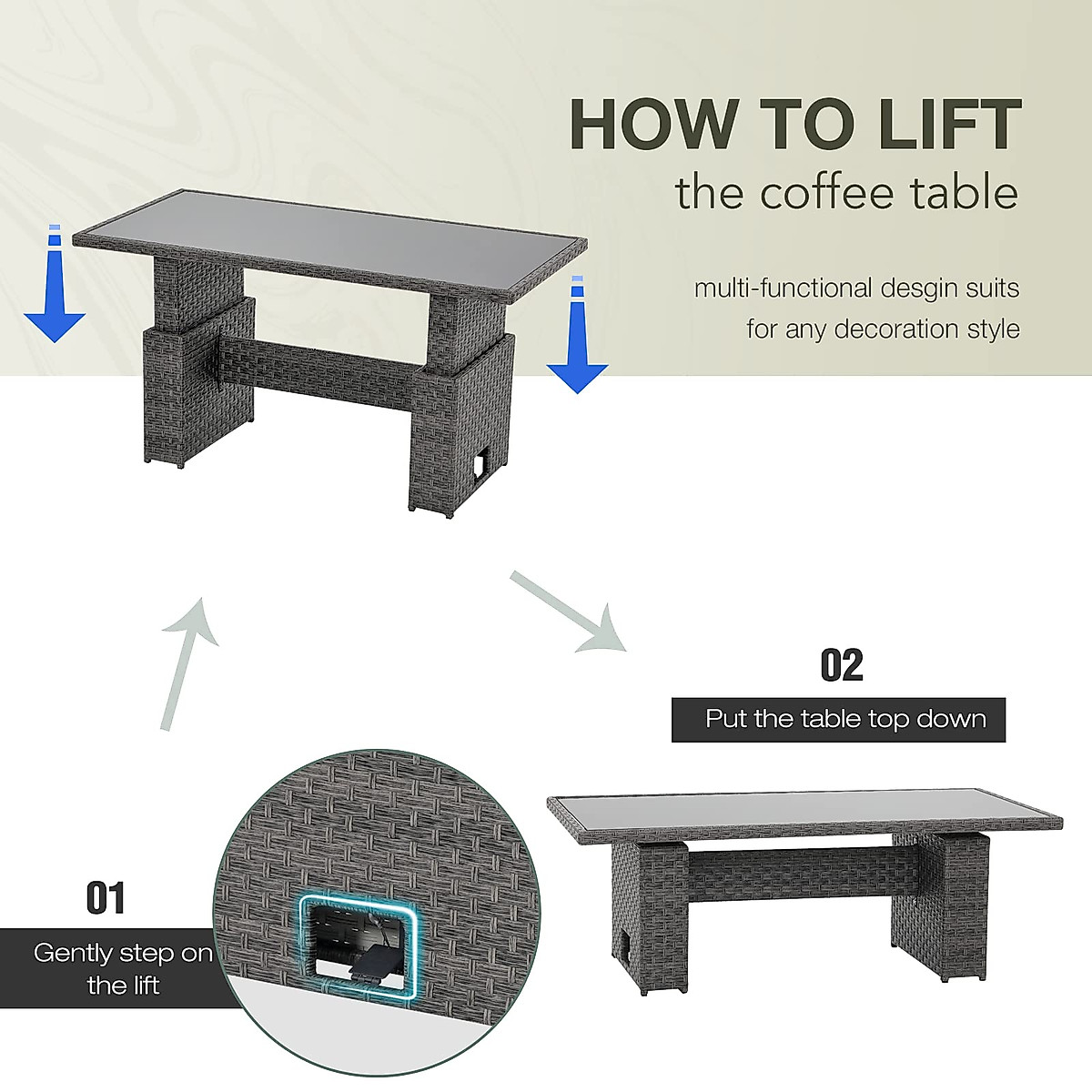 HOW TO LIFT
the coffee table

multi-functional desgin suits for any decoration style

02
Put the table top down

01
Gently step on the lift