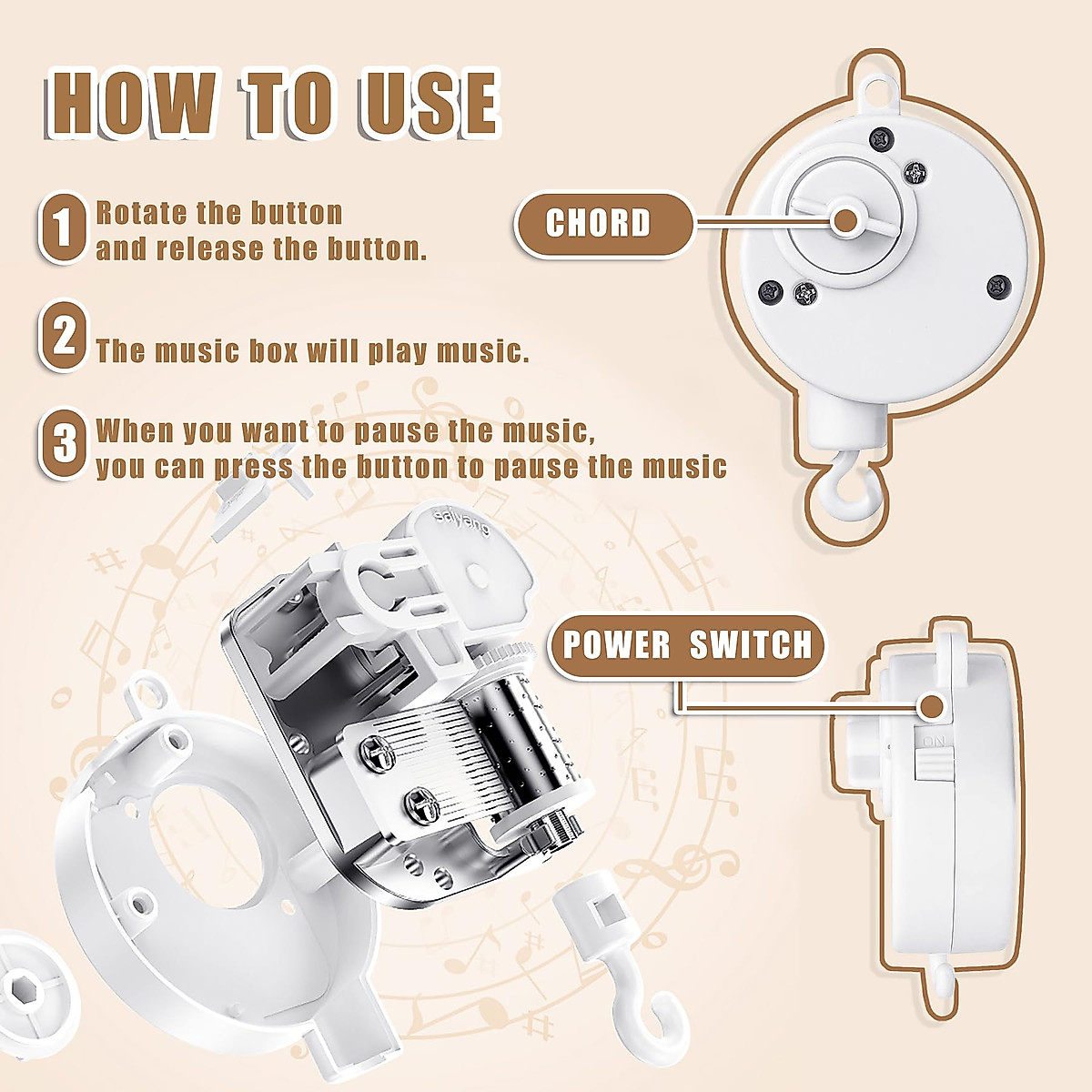 HOW TO USE

1 Rotate the button and release the button.

2 The music box will play music.

3 When you want to pause the music, you can press the button to pause the music

CHORD

saiyang

POWER SWITCH

ON