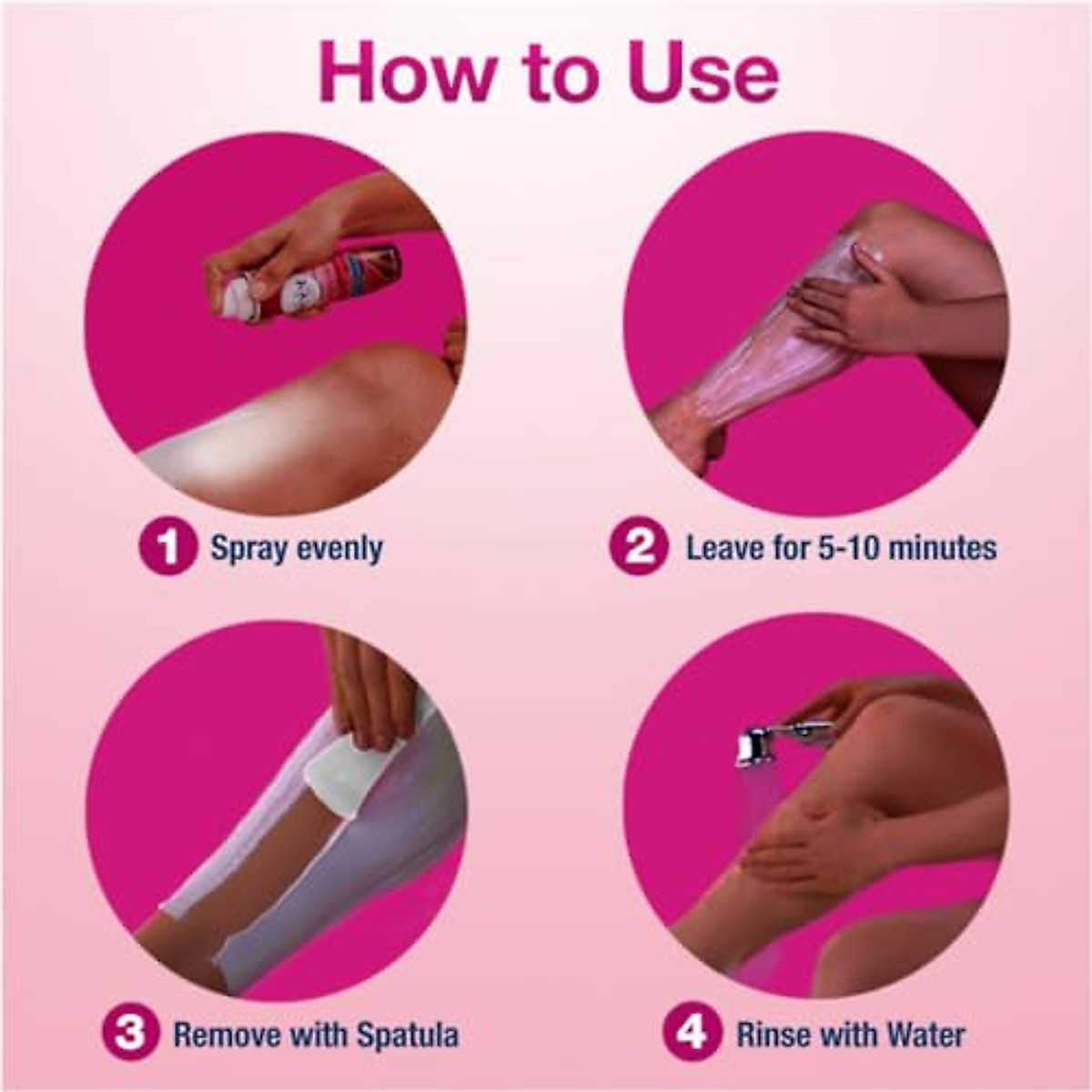 How to Use

1 Spray evenly

2 Leave for 5-10 minutes

3 Remove with Spatula

4 Rinse with Water