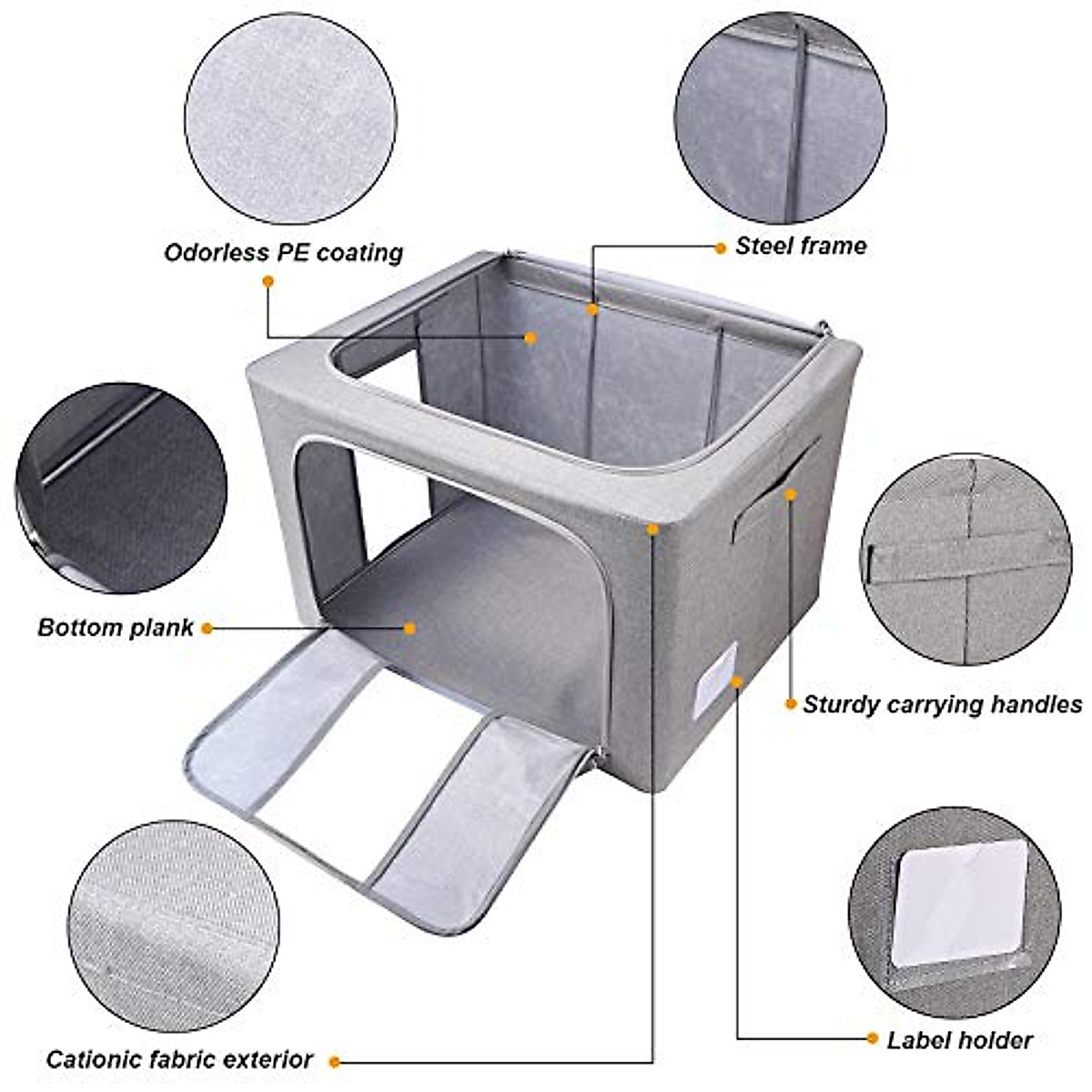 Odorless PE coating

Steel frame

Bottom plank

Sturdy carrying handles

Cationic fabric exterior

Label holder