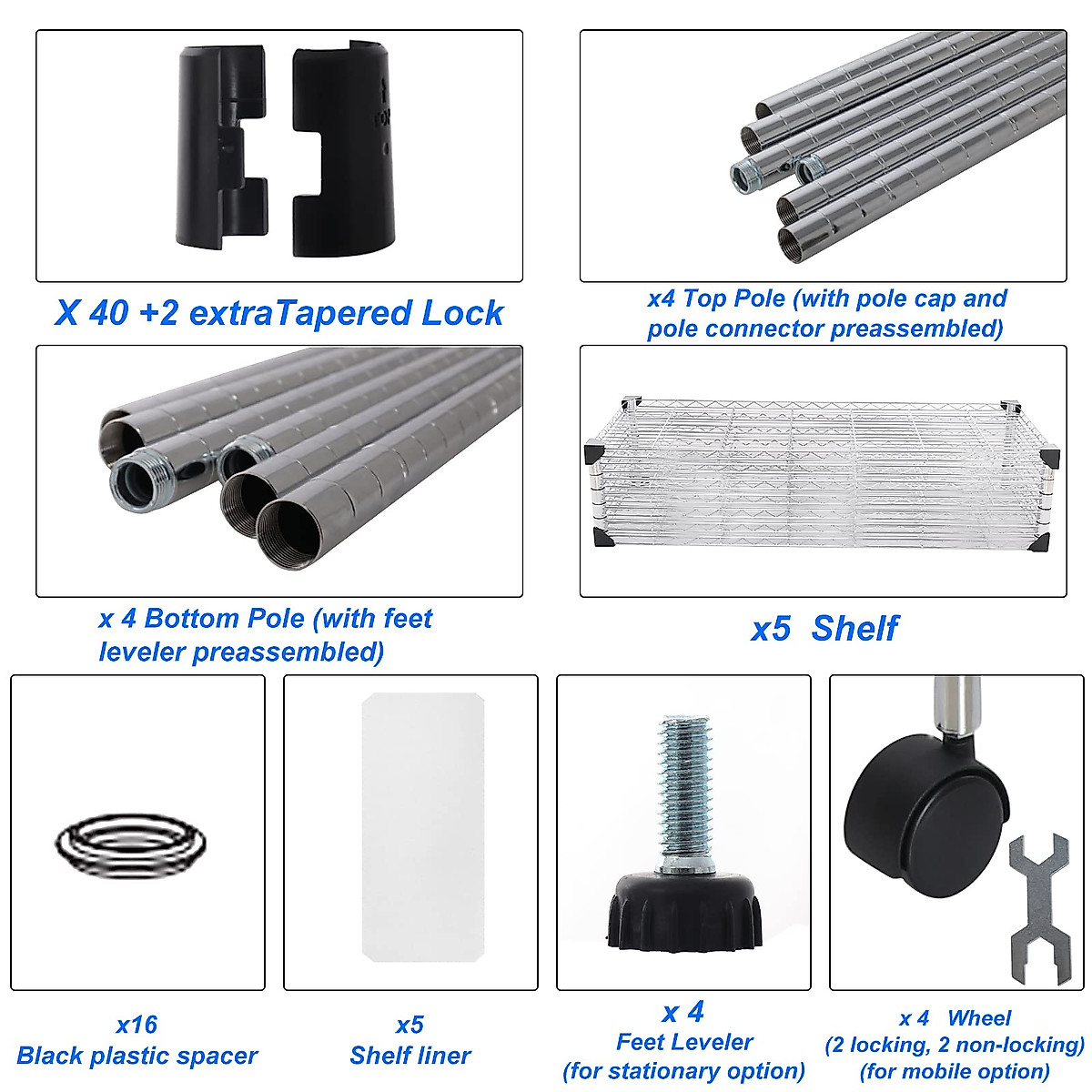 X 40 +2 extraTapered Lock

x4 Top Pole (with pole cap and pole connector preassembled)

x 4 Bottom Pole (with feet leveler preassembled)

x5 Shelf

x16
Black plastic spacer

x5
Shelf liner

x 4
Feet Leveler
(for stationary option)

x 4 Wheel
(2 locking, 2 non-locking)
(for mobile option)