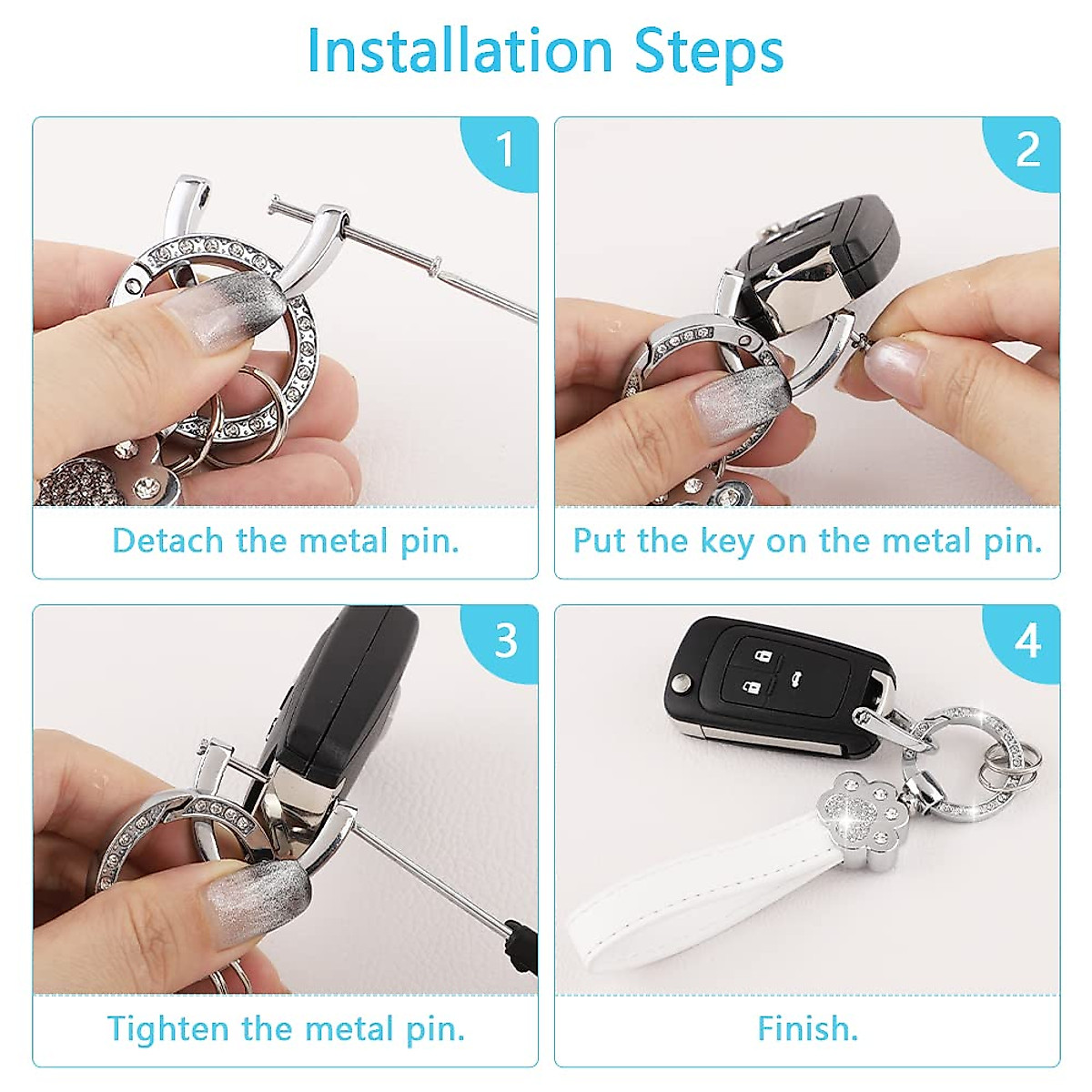 Installation Steps

1

Detach the metal pin.

2

Put the key on the metal pin.

3

Tighten the metal pin.

4

Finish.