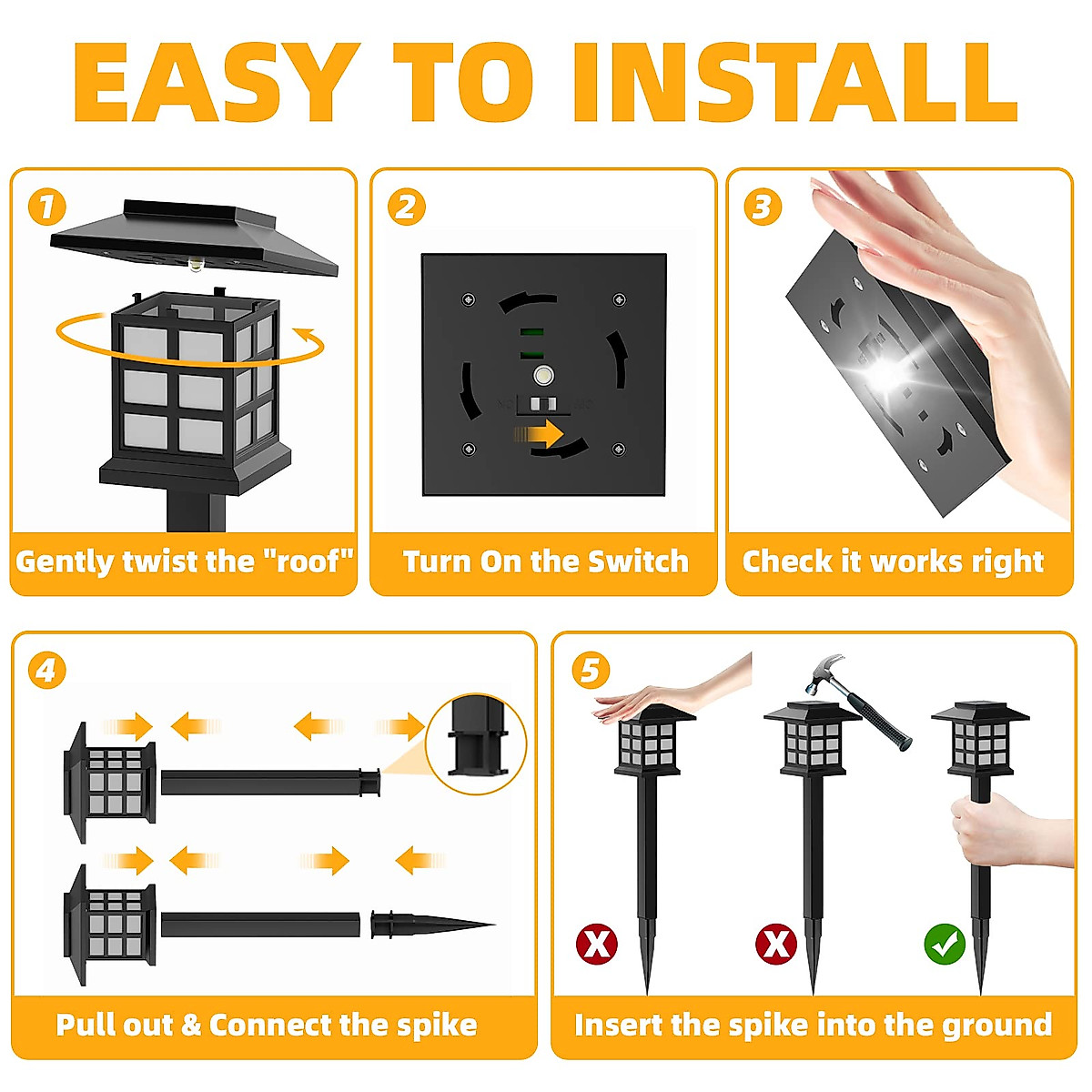 EASY TO INSTALL

1
Gently twist the "roof"

2
Turn On the Switch

3
Check it works right

4
Pull out & Connect the spike

5
Insert the spike into the ground