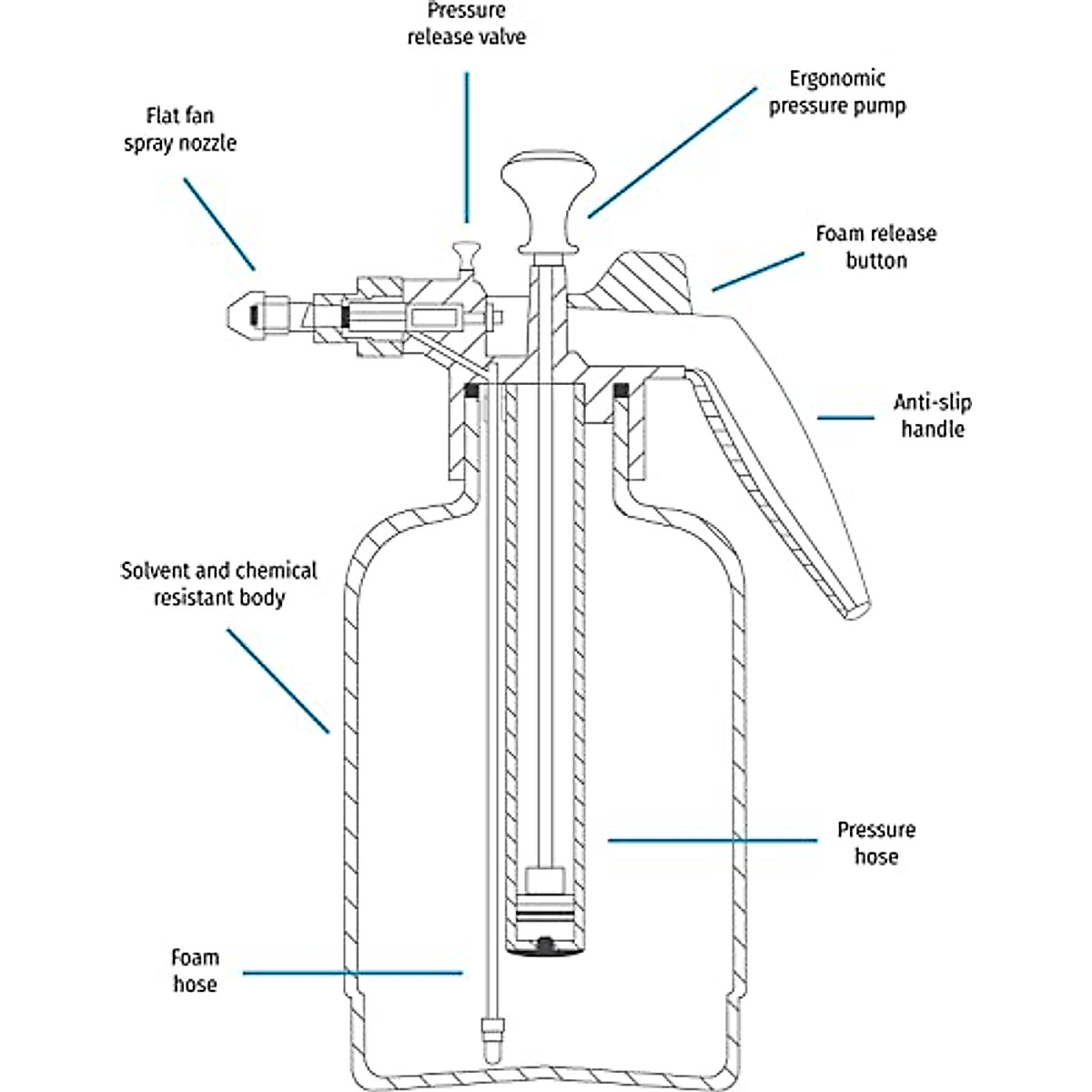 Pressure release valve

Ergonomic pressure pump

Flat fan spray nozzle

Foam release button

Anti-slip handle

Solvent and chemical resistant body

Pressure hose

Foam hose