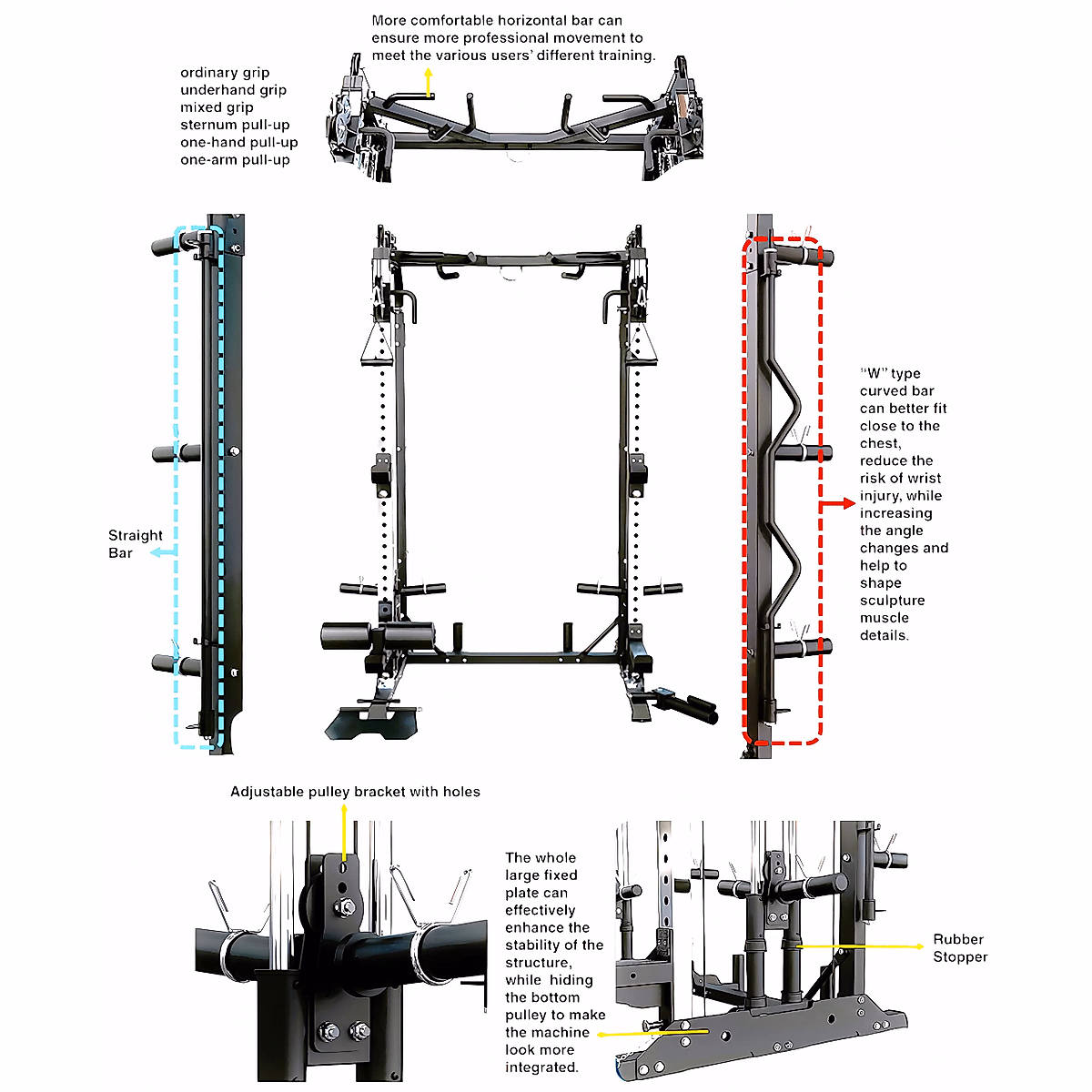 More comfortable horizontal bar can ensure more professional movement to meet the various users' different training.

ordinary grip
underhand grip
mixed grip
sternum pull-up
one-hand pull-up
one-arm pull-up

Straight Bar

"W" type curved bar can better fit close to the chest, reduce the risk of wrist injury, while increasing the angle changes and help to shape sculpture muscle details.

Adjustable pulley bracket with holes

The whole large fixed plate can effectively enhance the stability of the structure, while hiding the bottom pulley to make the machine look more integrated.

Rubber Stopper