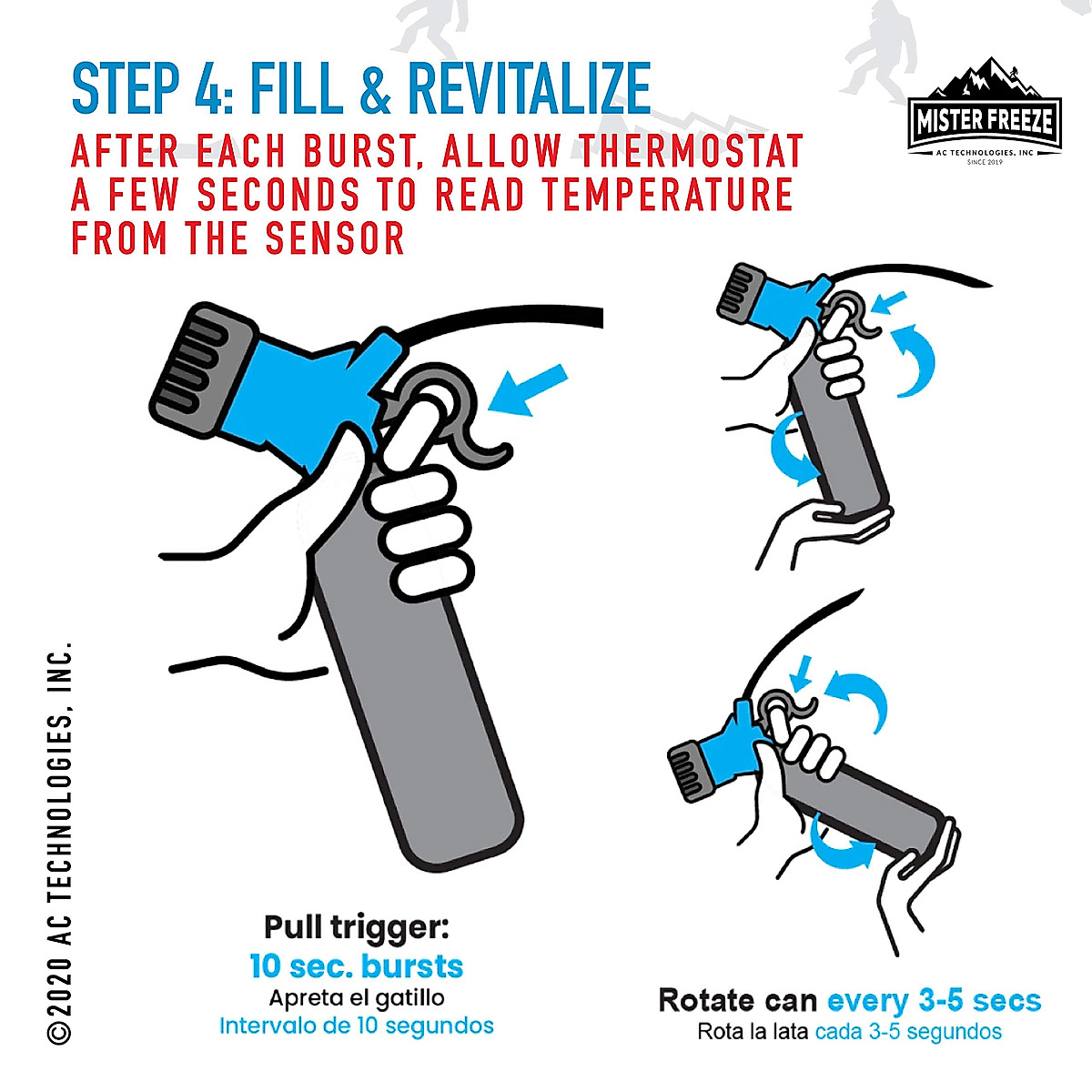 STEP 4: FILL & REVITALIZE

AFTER EACH BURST, ALLOW THERMOSTAT A FEW SECONDS TO READ TEMPERATURE FROM THE SENSOR

MISTER FREEZE
AC TECHNOLOGIES, INC
SINCE 2019

©2020 AC TECHNOLOGIES, INC.

Pull trigger:
10 sec. bursts
Apreta el gatillo
Intervalo de 10 segundos

Rotate can every 3-5 secs
Rota la lata cada 3-5 segundos