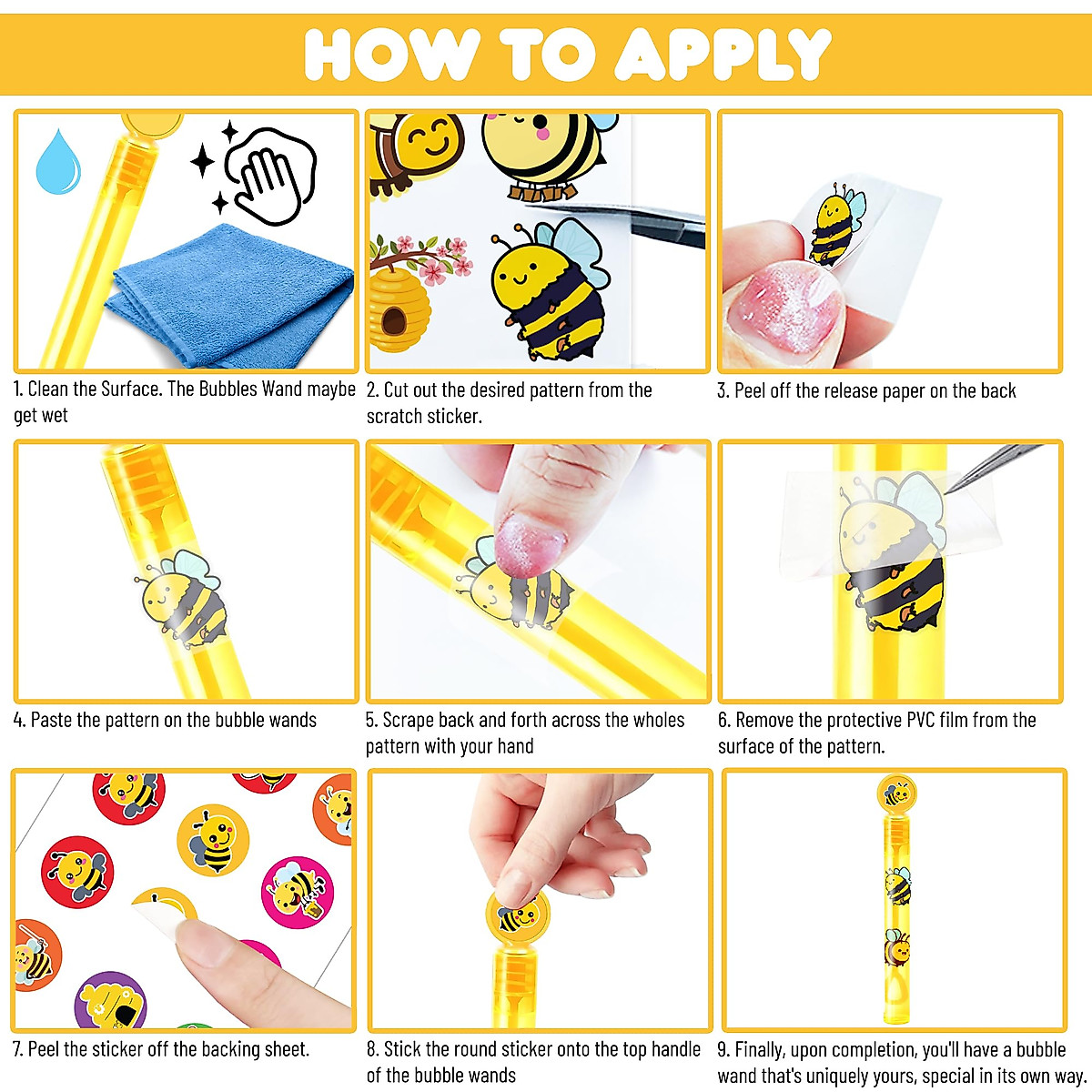 HOW TO APPLY

1. Clean the Surface. The Bubbles Wand maybe get wet

2. Cut out the desired pattern from the scratch sticker.

3. Peel off the release paper on the back

4. Paste the pattern on the bubble wands

5. Scrape back and forth across the wholes pattern with your hand

6. Remove the protective PVC film from the surface of the pattern.

7. Peel the sticker off the backing sheet.

8. Stick the round sticker onto the top handle of the bubble wands

9. Finally, upon completion, you'll have a bubble wand that's uniquely yours, special in its own way.