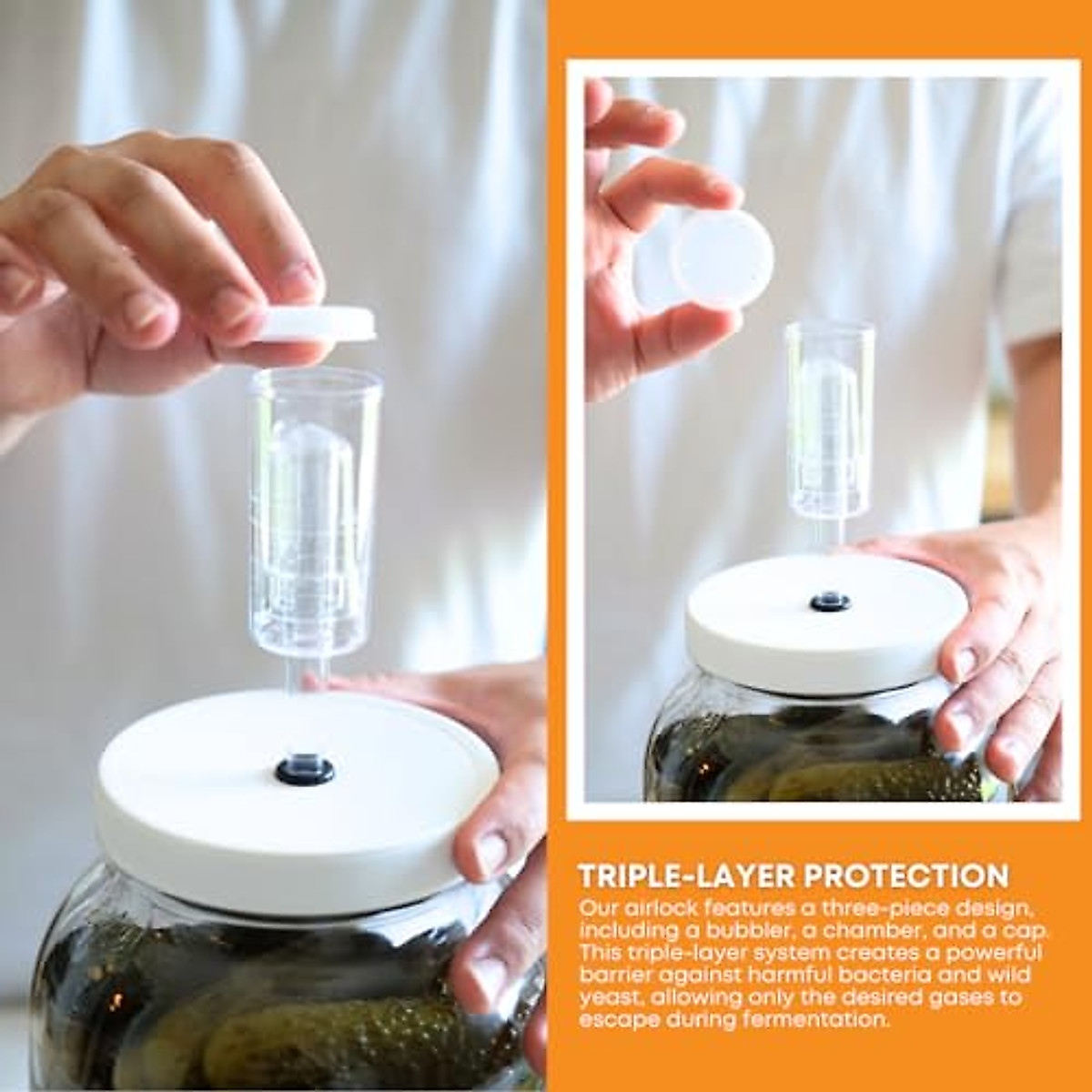 TRIPLE-LAYER PROTECTION
Our airlock features a three-piece design, including a bubbler, a chamber, and a cap. This triple-layer system creates a powerful barrier against harmful bacteria and wild yeast, allowing only the desired gases to escape during fermentation.