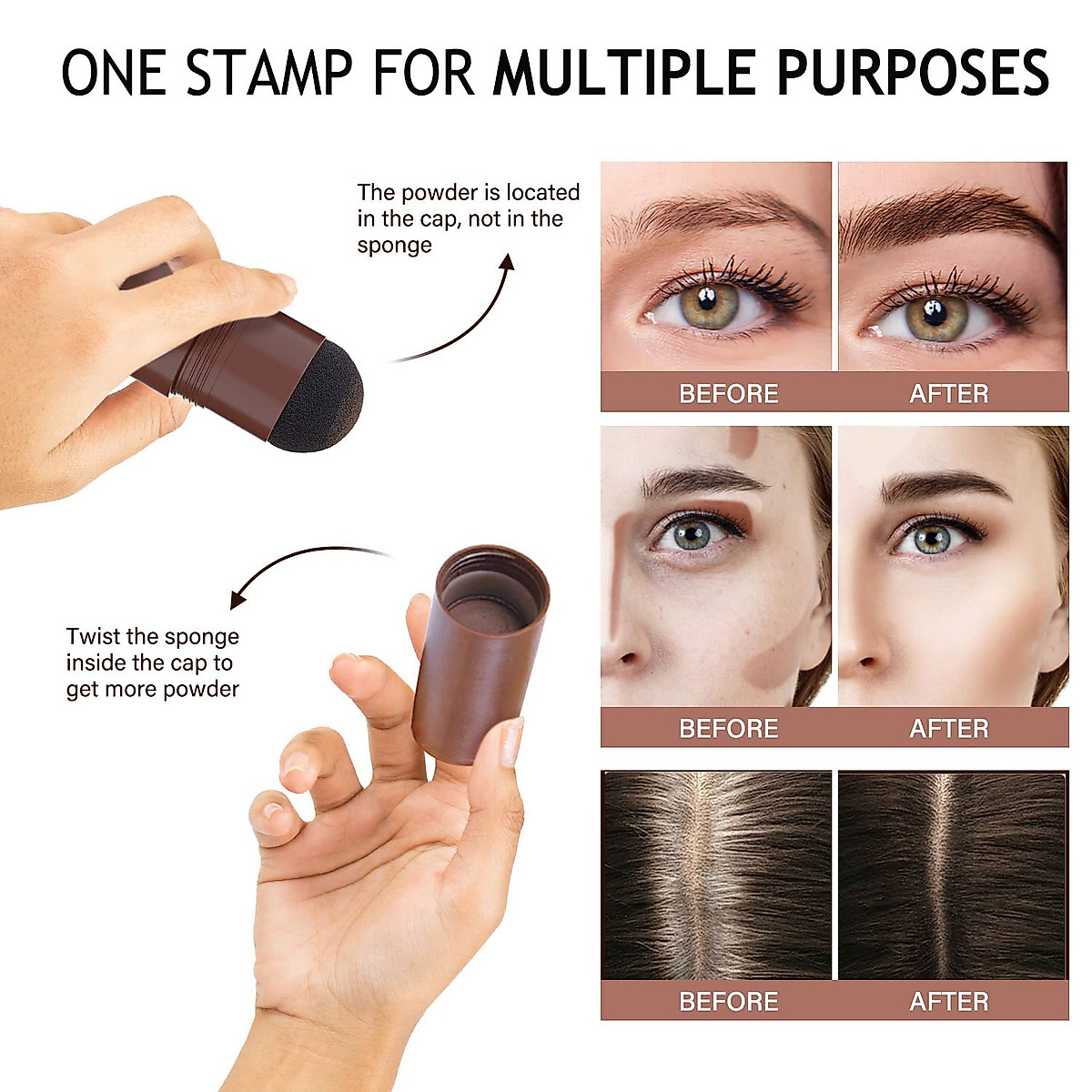 ONE STAMP FOR MULTIPLE PURPOSES

The powder is located in the cap, not in the sponge

Twist the sponge inside the cap to get more powder

BEFORE AFTER

BEFORE AFTER

BEFORE AFTER