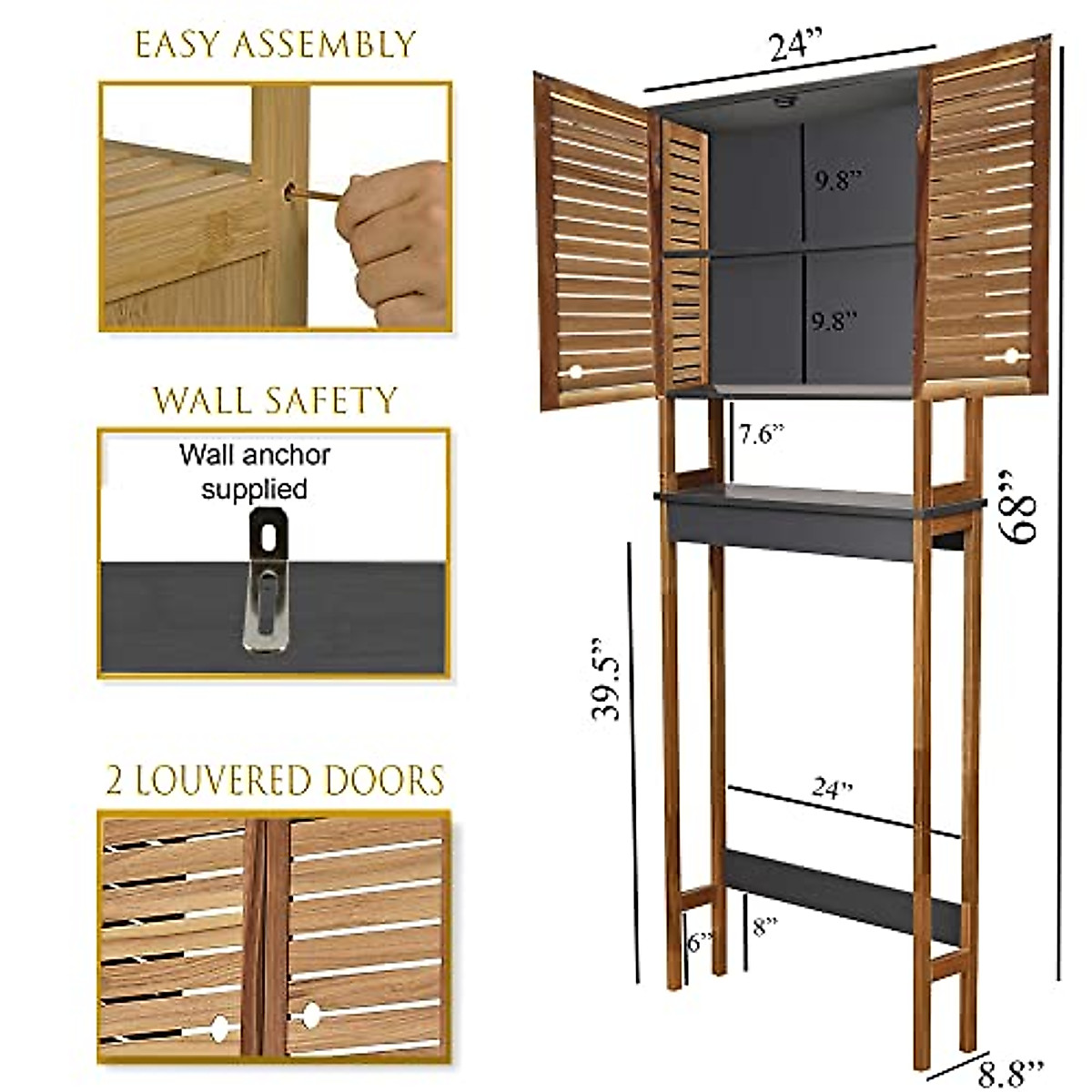 EASY ASSEMBLY

WALL SAFETY

Wall anchor supplied

2 LOUVERED DOORS

24”

9.8”

9.8”

7.6”

68”

39.5”

24”

6”

8”

8.8”